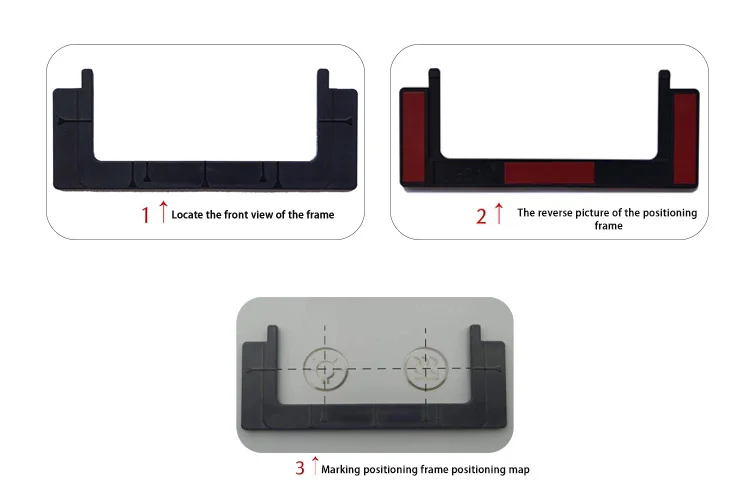 1 ↑ Locate the front view of the frame

2 ↑ The reverse picture of the positioning frame

3 ↑ Marking positioning frame positioning map