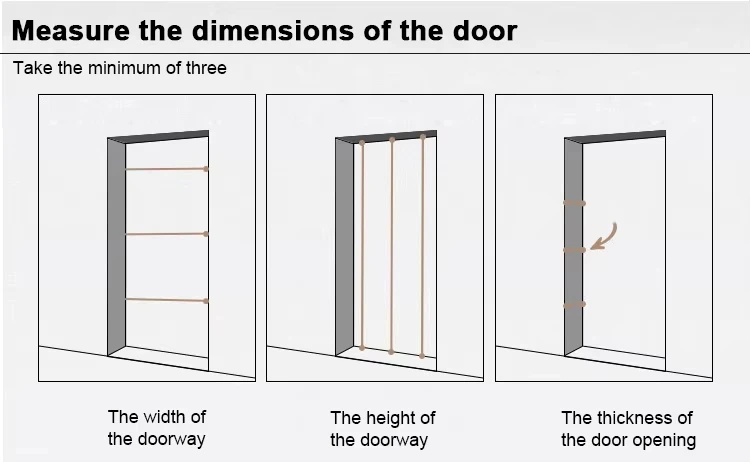 Measure the dimensions of the door

Take the minimum of three

The width of the doorway

The height of the doorway

The thickness of the door opening