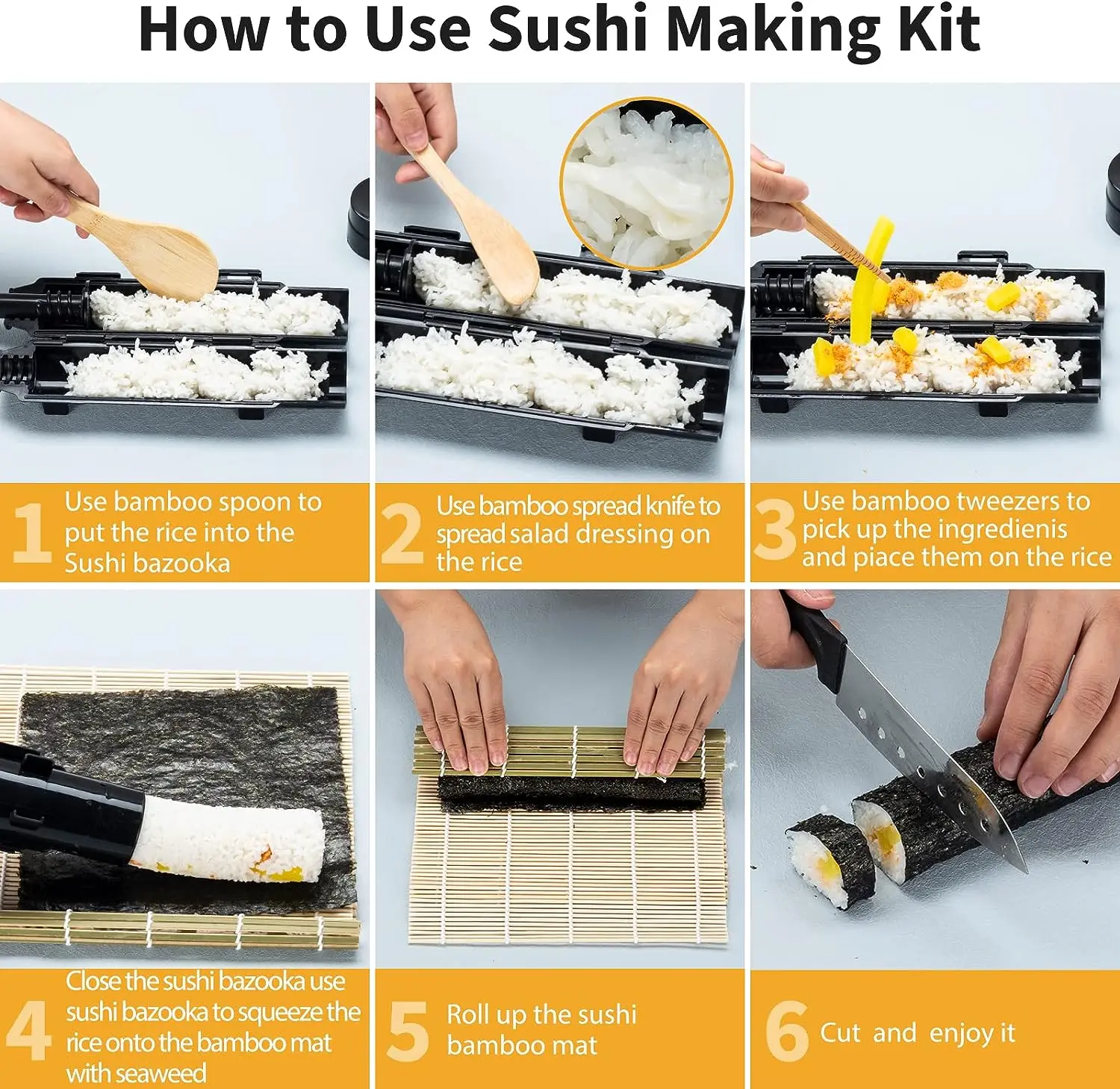 How to Use Sushi Making Kit

1 Use bamboo spoon to put the rice into the Sushi bazooka

2 Use bamboo spread knife to spread salad dressing on the rice

3 Use bamboo tweezers to pick up the ingredienis and piace them on the rice

4 Close the sushi bazooka use sushi bazooka to squeeze the rice onto the bamboo mat with seaweed

5 Roll up the sushi bamboo mat

6 Cut and enjoy it