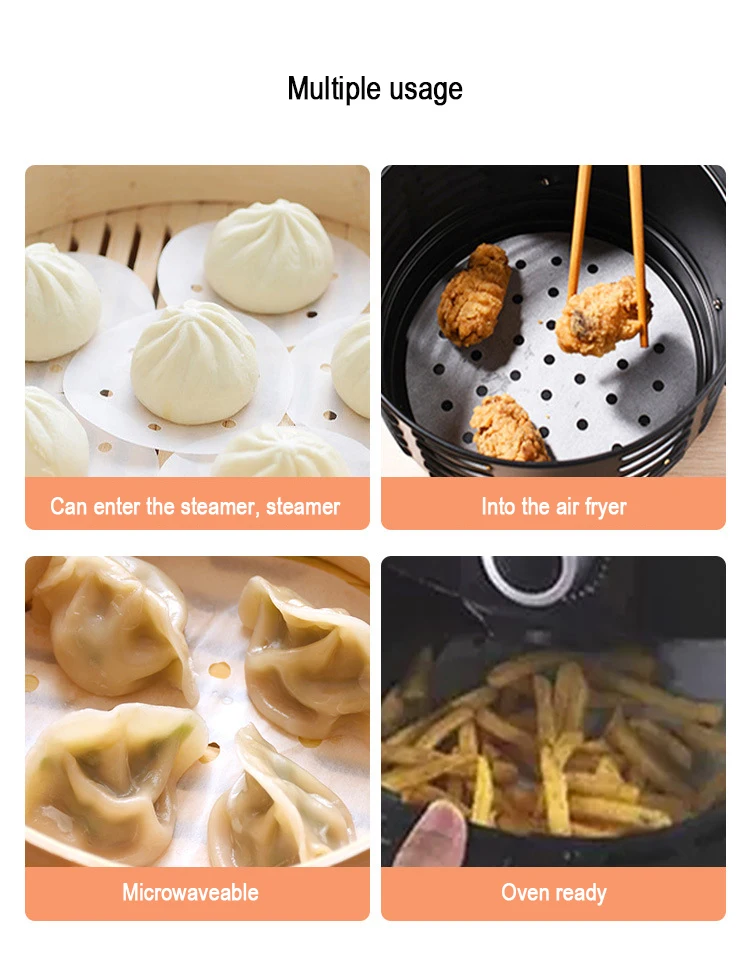 Multiple usage

Can enter the steamer, steamer

Into the air fryer

Microwaveable

Oven ready