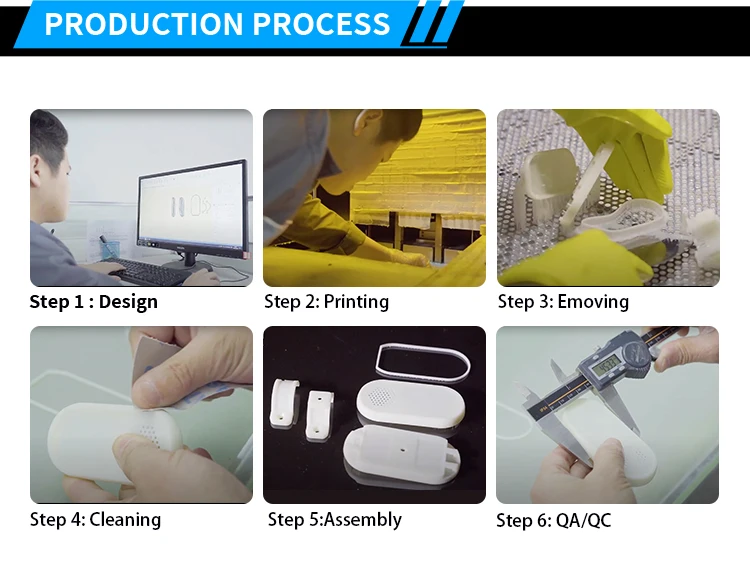 PRODUCTION PROCESS

Step 1 : Design

Step 2: Printing

Step 3: Emoving

Step 4: Cleaning

Step 5:Assembly

Step 6: QA/QC