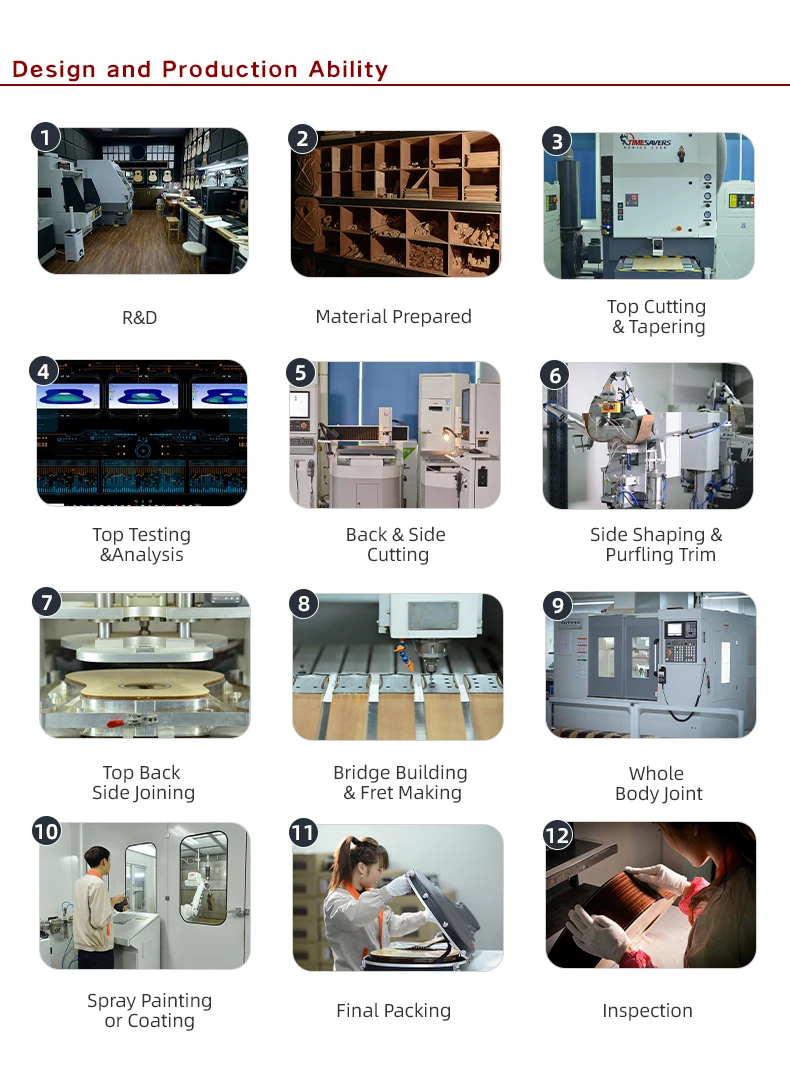 Design and Production Ability

1
R&D

2
Material Prepared

3
TIMESAVERS
Top Cutting & Tapering

4
Top Testing &Analysis

5
Back & Side Cutting

6
Side Shaping & Purfling Trim

7
Top Back Side Joining

8
Bridge Building & Fret Making

9
Whole Body Joint

10
Spray Painting or Coating

11
Final Packing

12
Inspection