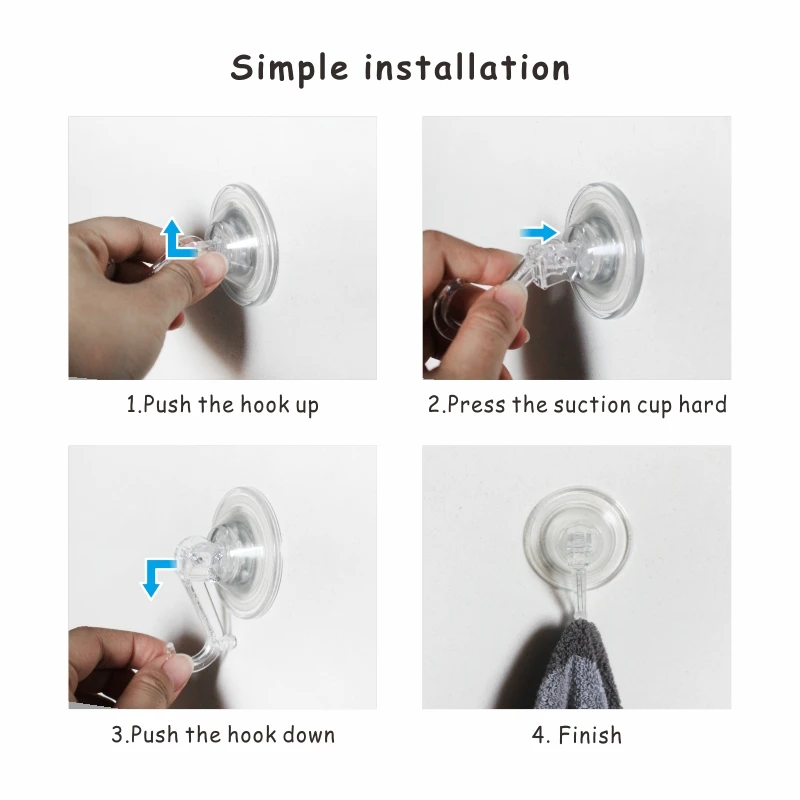 Simple installation

1.Push the hook up

2.Press the suction cup hard

3.Push the hook down

4. Finish