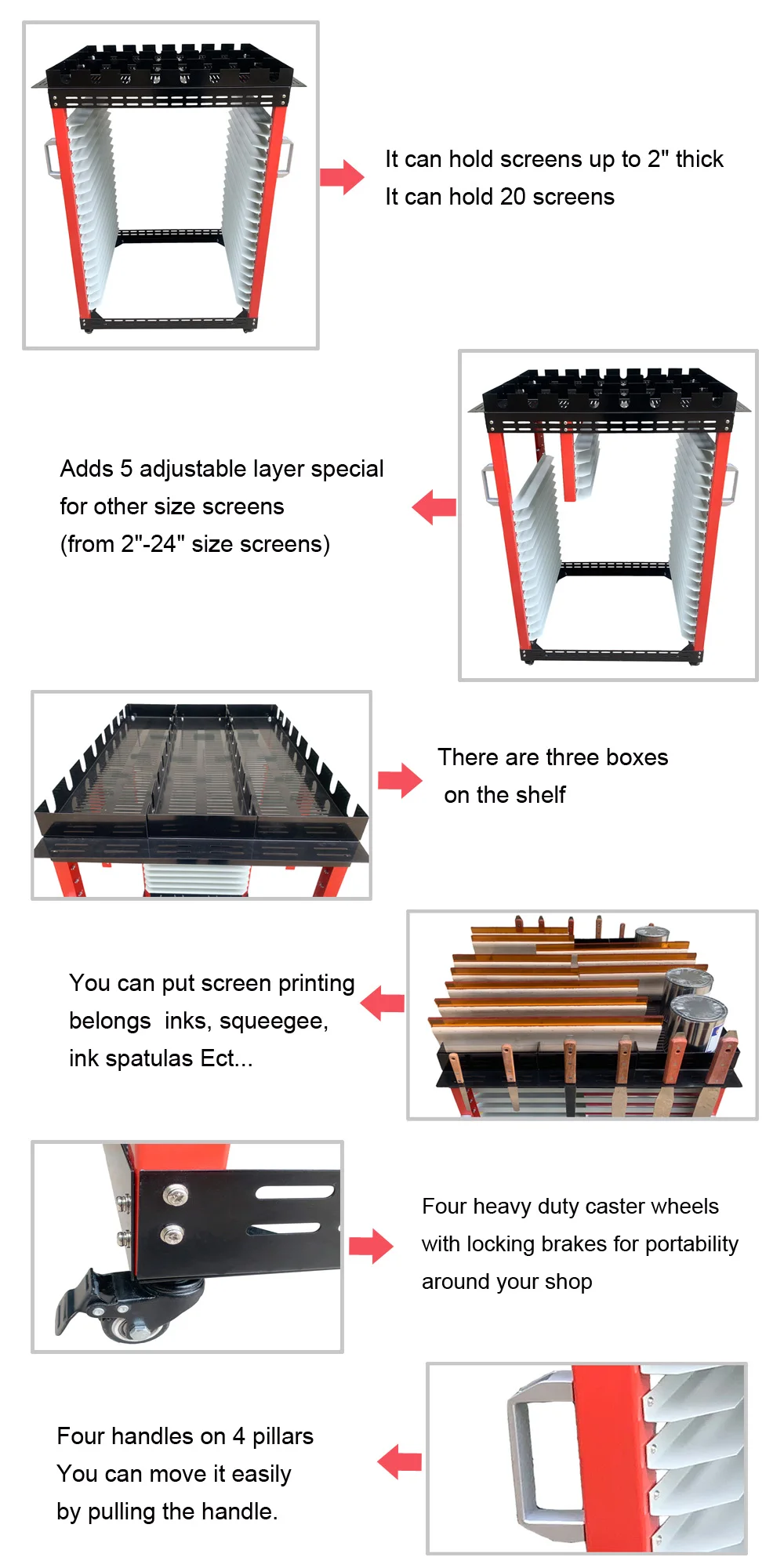 It can hold screens up to 2" thick
It can hold 20 screens

Adds 5 adjustable layer special
for other size screens
(from 2"-24" size screens)

There are three boxes
on the shelf

You can put screen printing
belongs inks, squeegee,
ink spatulas Ect...

Four heavy duty caster wheels
with locking brakes for portability
around your shop

Four handles on 4 pillars
You can move it easily
by pulling the handle.