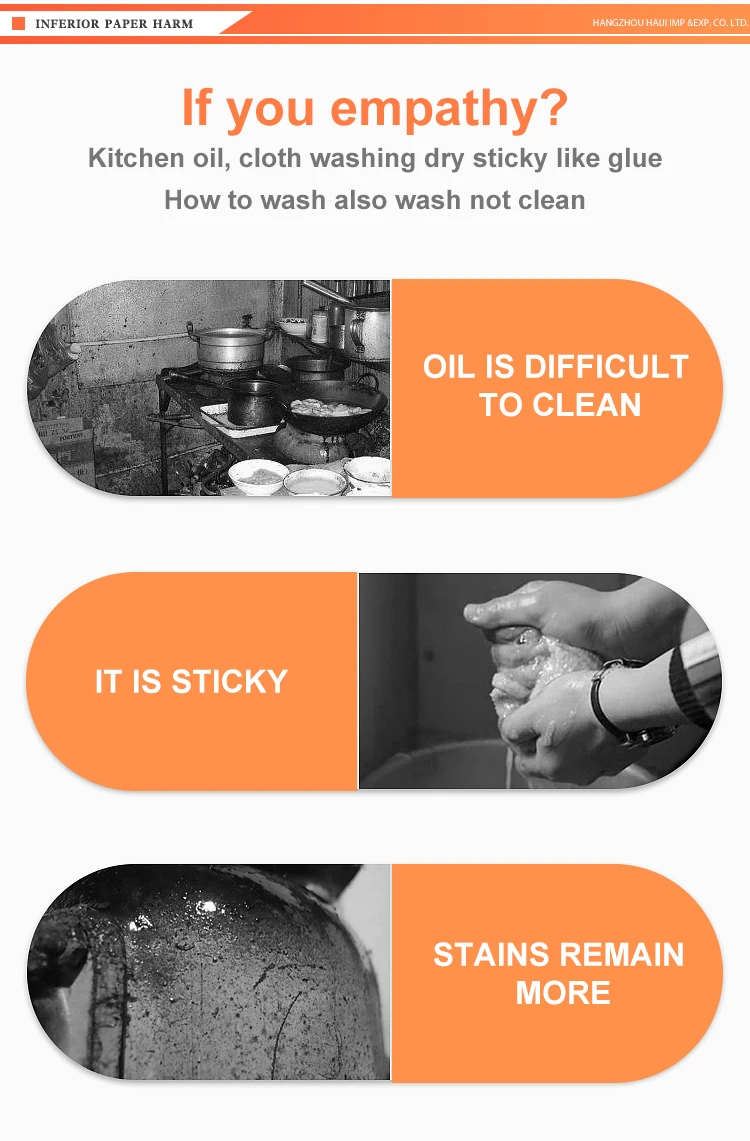 INFERIOR PAPER HARM

HANGZHOU HAIJI IMP &EXP, CO. LTD.

If you empathy?

Kitchen oil, cloth washing dry sticky like glue

How to wash also wash not clean

OIL IS DIFFICULT TO CLEAN

IT IS STICKY

STAINS REMAIN MORE