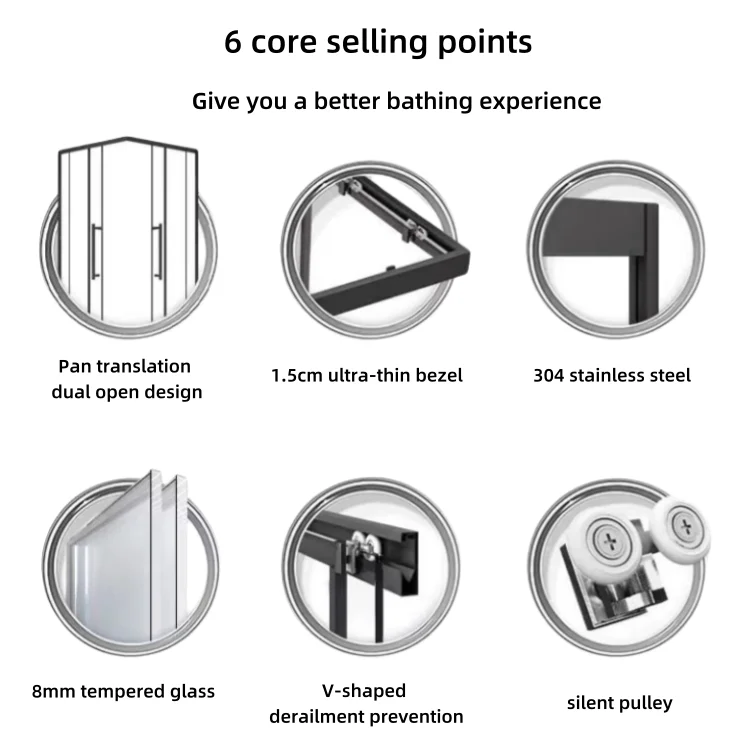 6 core selling points

Give you a better bathing experience

Pan translation dual open design

1.5cm ultra-thin bezel

304 stainless steel

8mm tempered glass

V-shaped derailment prevention

silent pulley