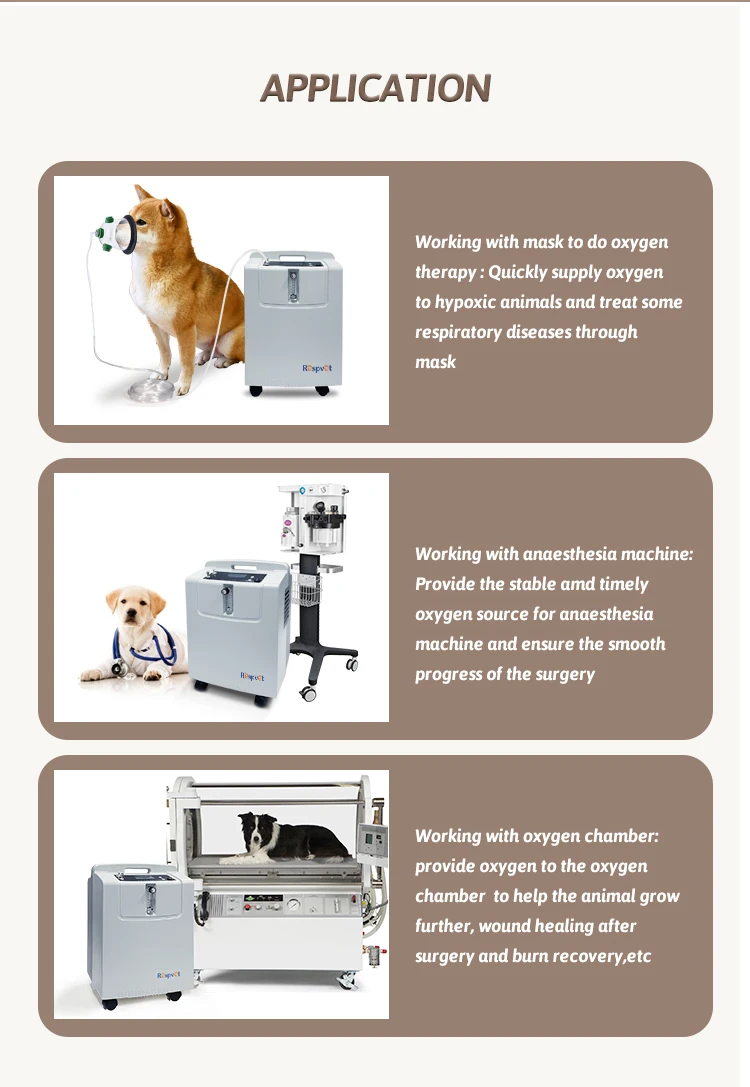 APPLICATION

Respvet

Working with mask to do oxygen therapy : Quickly supply oxygen to hypoxic animals and treat some respiratory diseases through mask

Respvet

Working with anaesthesia machine: Provide the stable amd timely oxygen source for anaesthesia machine and ensure the smooth progress of the surgery

Respvet

Working with oxygen chamber: provide oxygen to the oxygen chamber to help the animal grow further, wound healing after surgery and burn recovery,etc