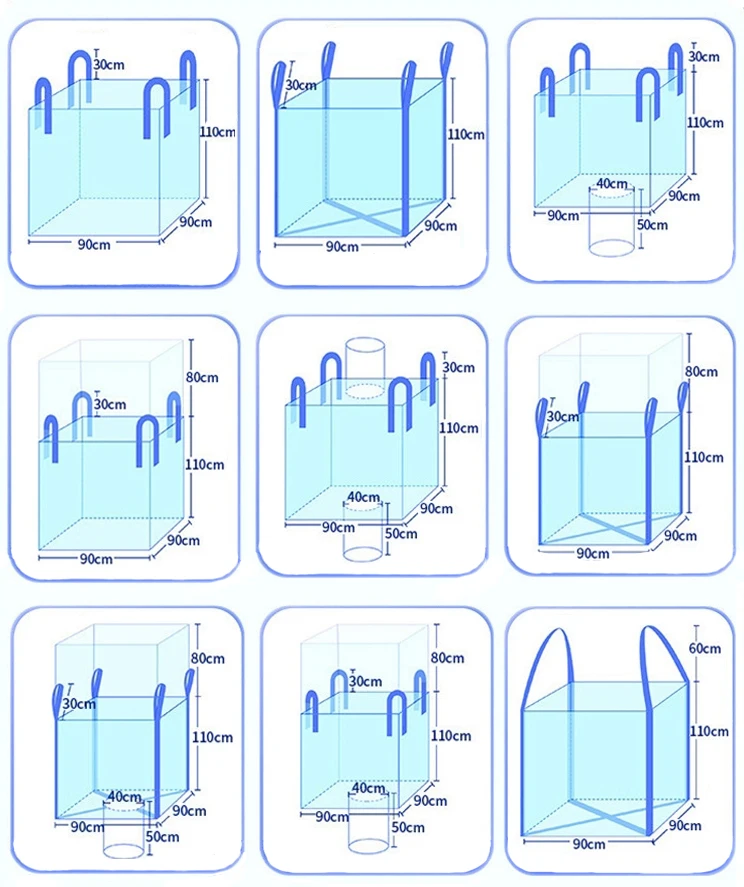 30cm
110cm
90cm
90cm

30cm
110cm
90cm
90cm

30cm
110cm
40cm
90cm
90cm
50cm

80cm
30cm
110cm
90cm
90cm

30cm
110cm
40cm
90cm
90cm
50cm

80cm
30cm
110cm
90cm
90cm

80cm
30cm
110cm
40cm
90cm
90cm
50cm

80cm
30cm
110cm
40cm
90cm
90cm
50cm

60cm
110cm
90cm
90cm