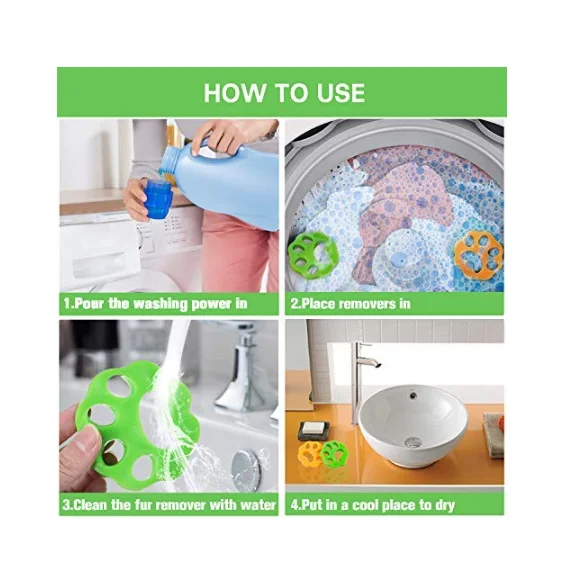 HOW TO USE

1.Pour the washing power in

2.Place removers in

3.Clean the fur remover with water

4.Put in a cool place to dry