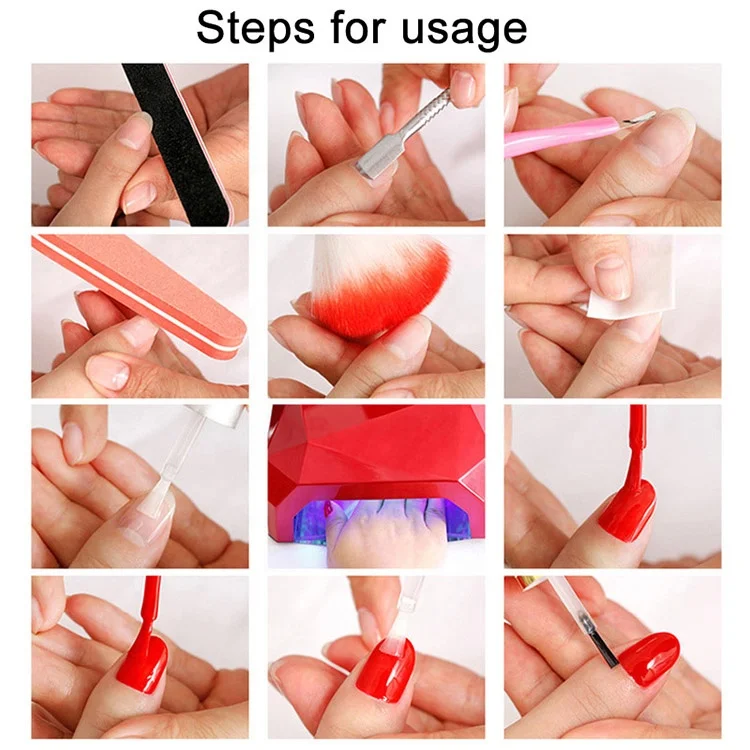 Steps for usage