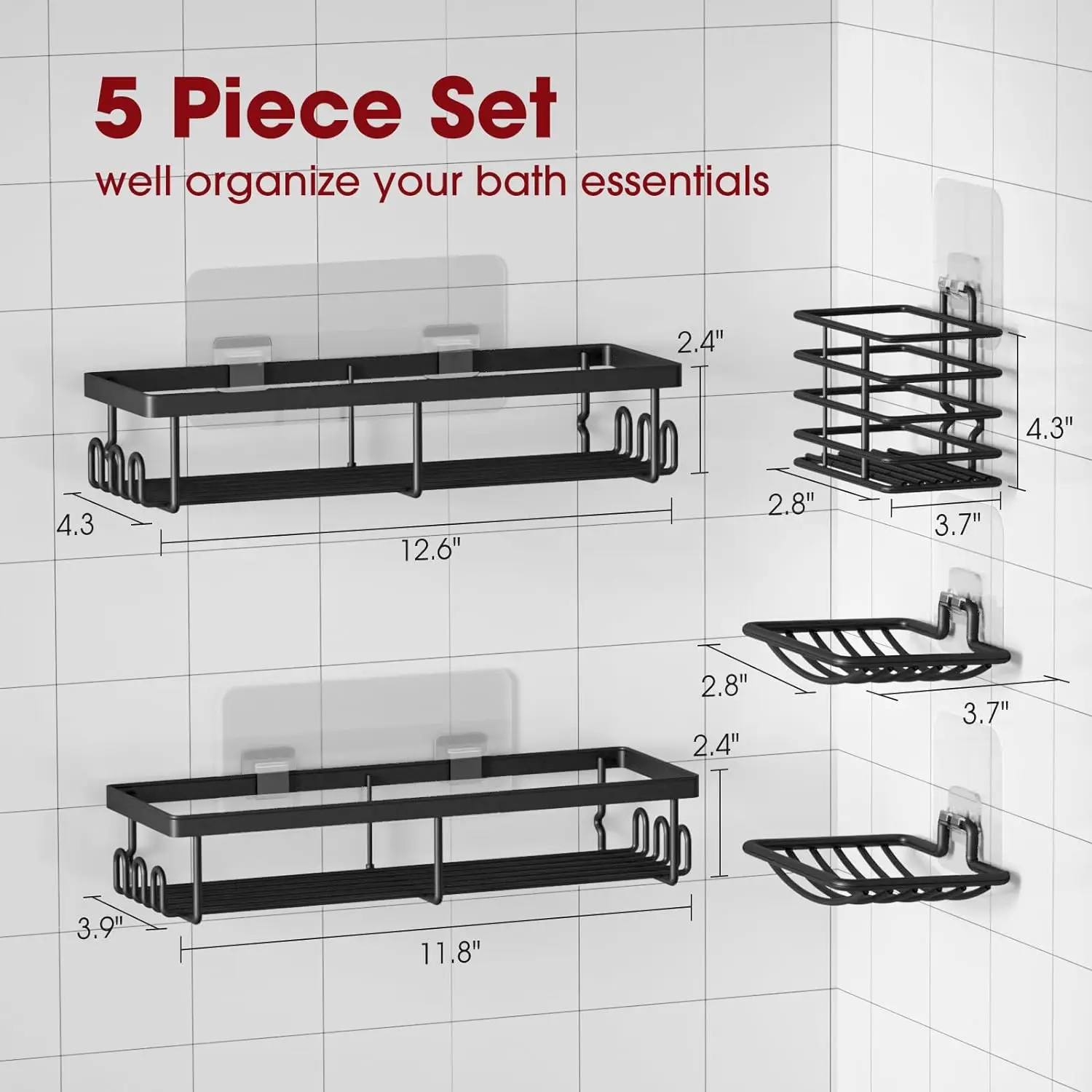 5 Piece Set
well organize your bath essentials

2.4"
4.3
12.6"

4.3"
2.8"
3.7"

2.8"
3.7"

2.4"
3.9"
11.8"