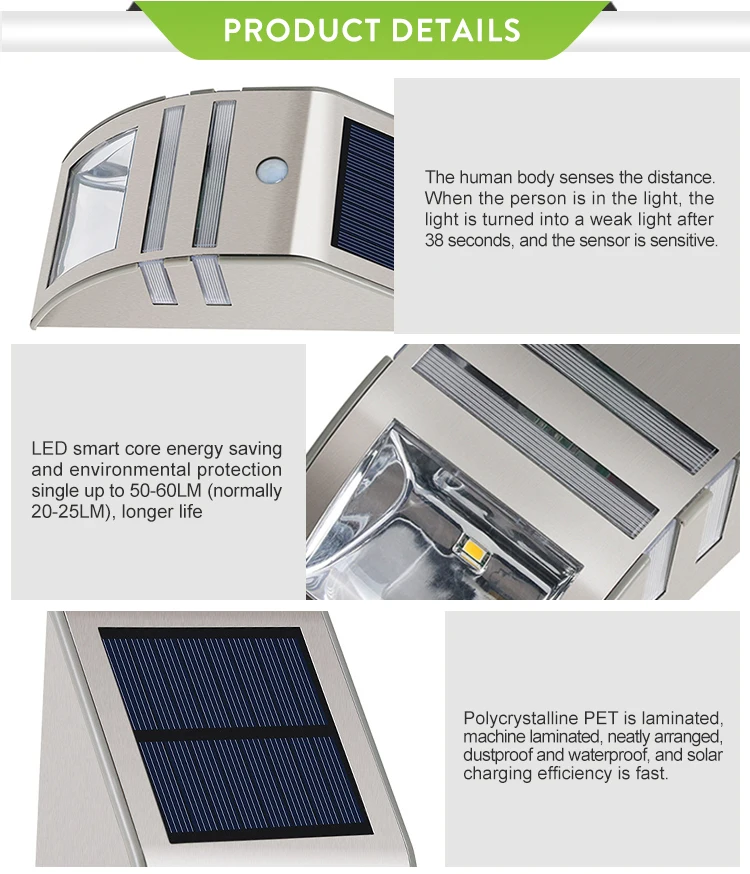 PRODUCT DETAILS

The human body senses the distance. When the person is in the light, the light is turned into a weak light after 38 seconds, and the sensor is sensitive.

LED smart core energy saving and environmental protection single up to 50-60LM (normally 20-25LM), longer life

Polycrystalline PET is laminated, machine laminated, neatly arranged, dustproof and waterproof, and solar charging efficiency is fast.