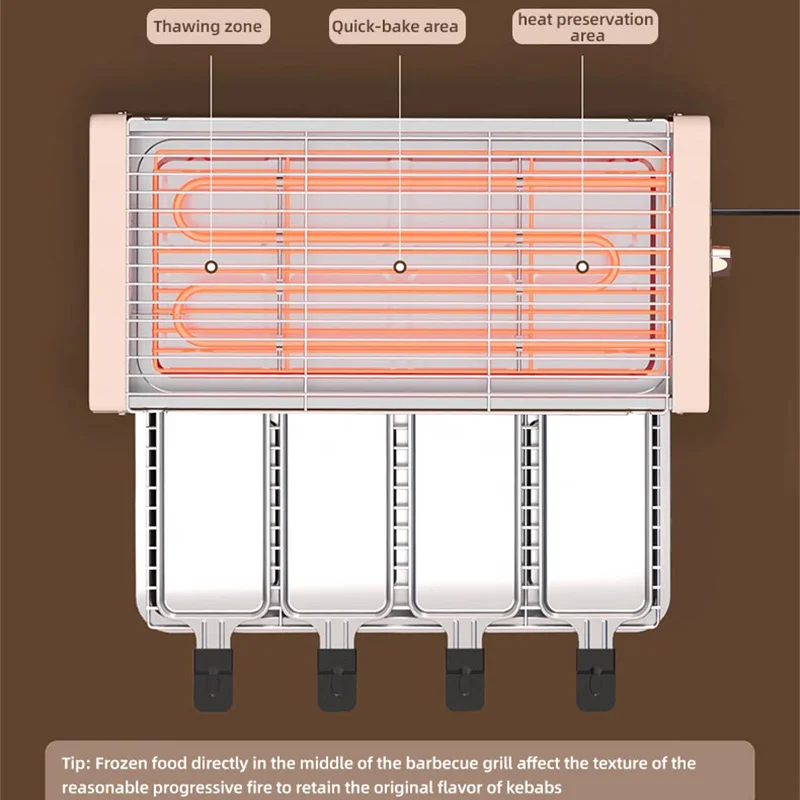 Thawing zone

Quick-bake area

heat preservation area

Tip: Frozen food directly in the middle of the barbecue grill affect the texture of the reasonable progressive fire to retain the original flavor of kebabs