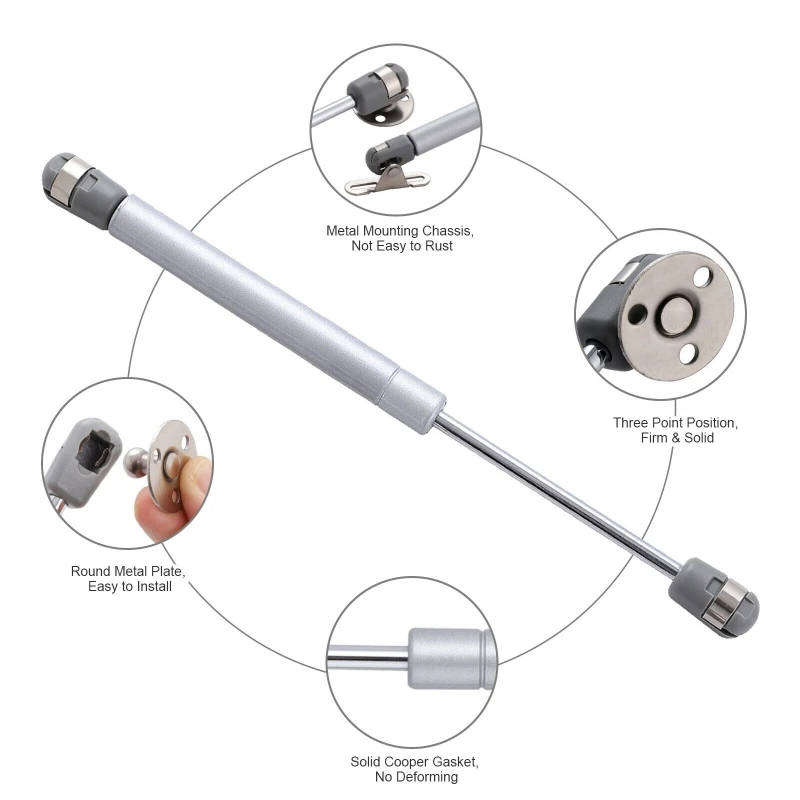 Metal Mounting Chassis,
Not Easy to Rust

Three Point Position,
Firm & Solid

Round Metal Plate,
Easy to Install

Solid Cooper Gasket,
No Deforming