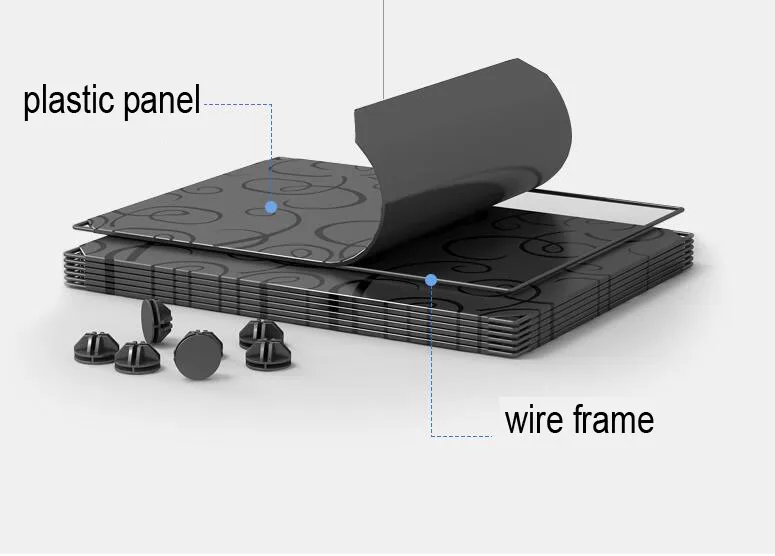 plastic panel

wire frame