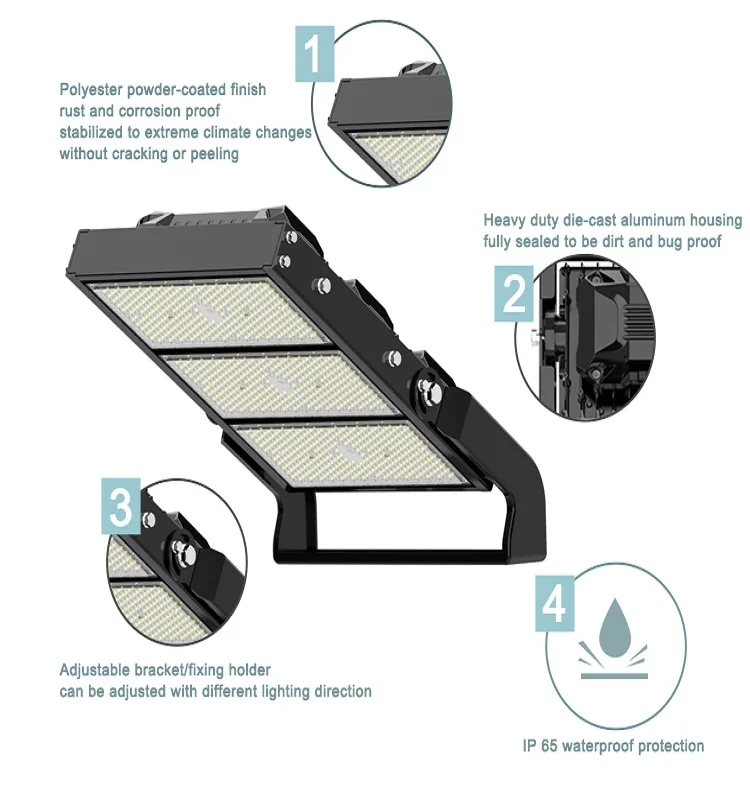 1

Polyester powder-coated finish
rust and corrosion proof
stabilized to extreme climate changes
without cracking or peeling

Heavy duty die-cast aluminum housing
fully sealed to be dirt and bug proof

2

3

Adjustable bracket/fixing holder
can be adjusted with different lighting direction

4

IP 65 waterproof protection