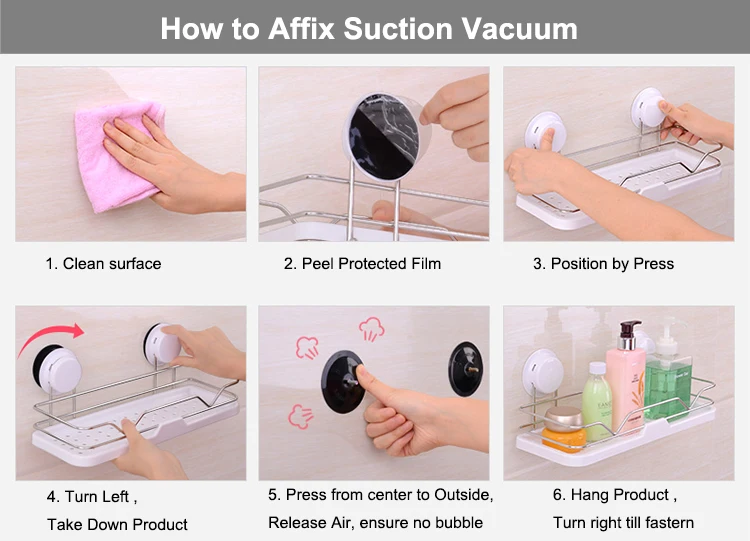 How to Affix Suction Vacuum

1. Clean surface

2. Peel Protected Film

3. Position by Press

4. Turn Left ,
Take Down Product

5. Press from center to Outside,
Release Air, ensure no bubble

6. Hang Product ,
Turn right till fastern