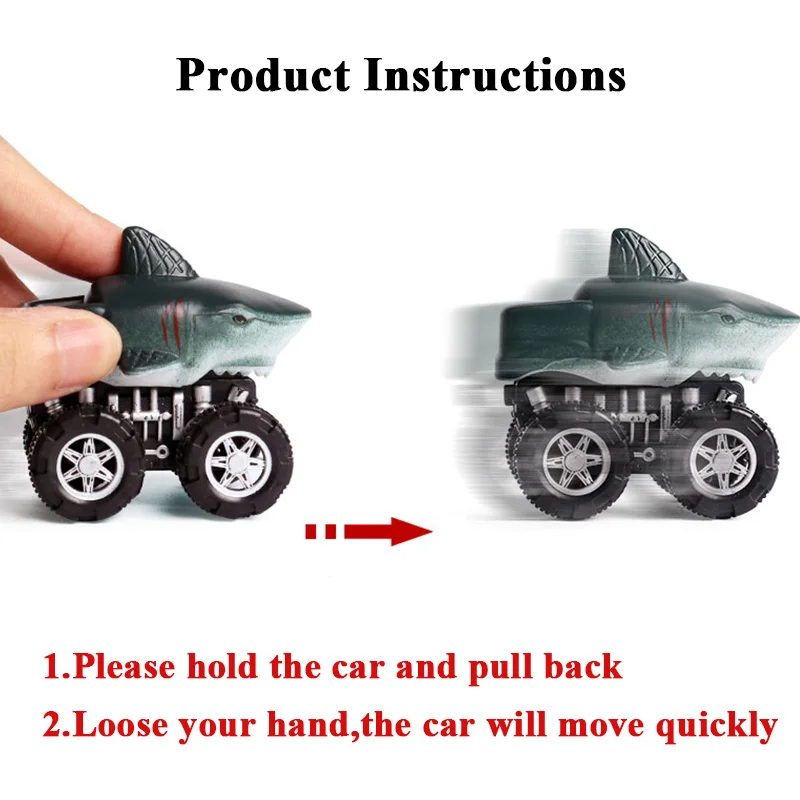 Product Instructions

1.Please hold the car and pull back

2.Loose your hand,the car will move quickly