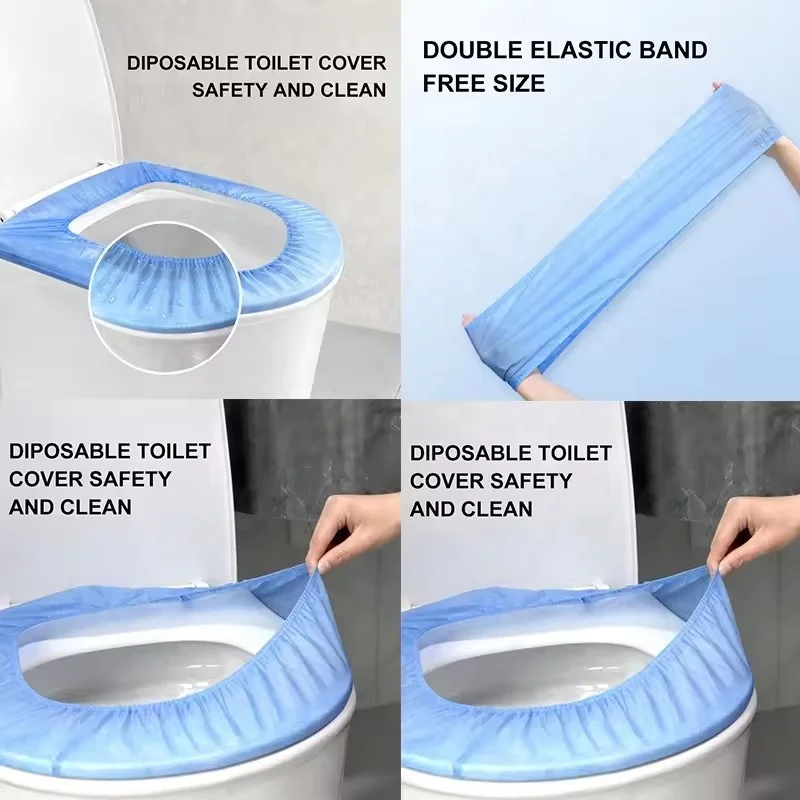 DIPOSABLE TOILET COVER
SAFETY AND CLEAN

DOUBLE ELASTIC BAND
FREE SIZE

DIPOSABLE TOILET COVER SAFETY AND CLEAN

DIPOSABLE TOILET COVER SAFETY AND CLEAN