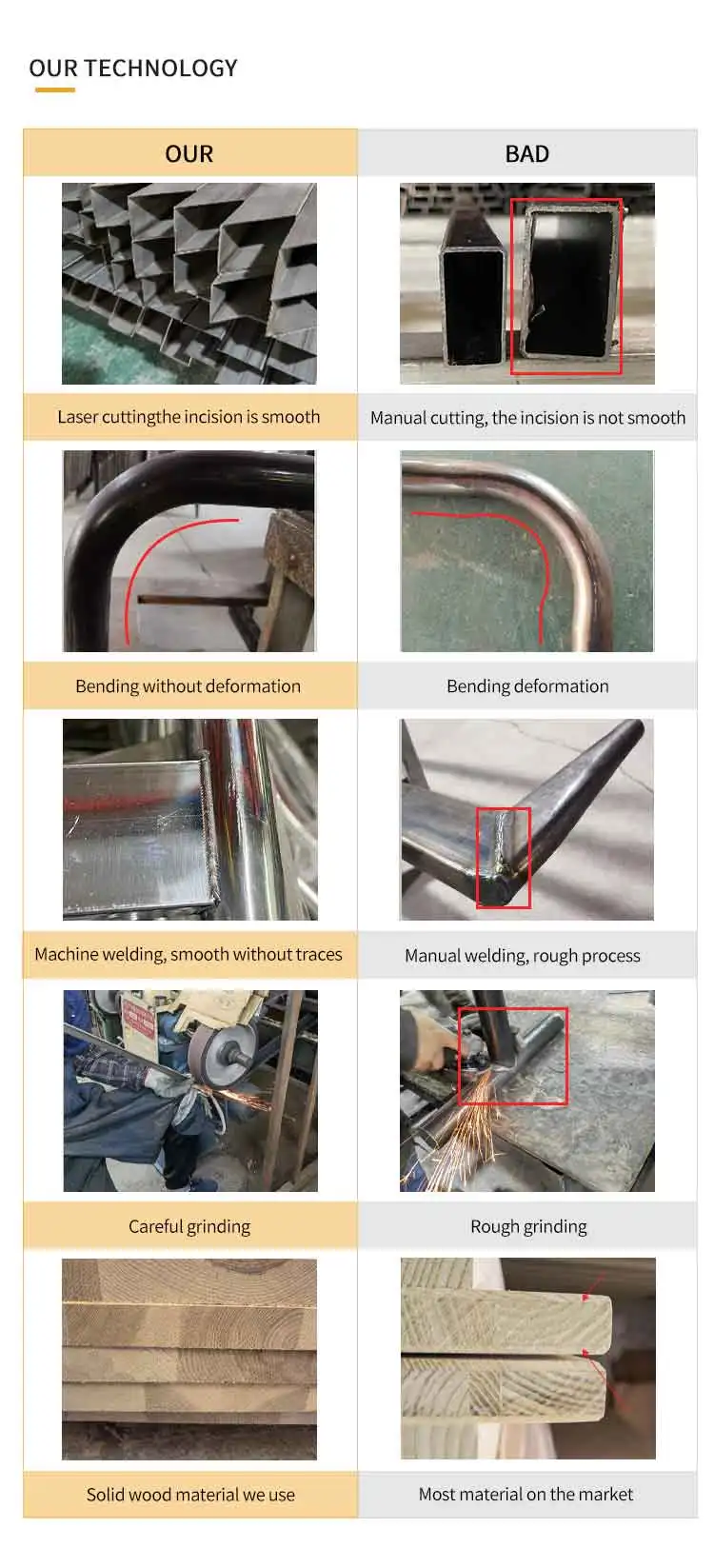 OUR TECHNOLOGY

| OUR | BAD |
|---|---|
| Laser cuttingthe incision is smooth | Manual cutting, the incision is not smooth |
| Bending without deformation | Bending deformation |
| Machine welding, smooth without traces | Manual welding, rough process |
| Careful grinding | Rough grinding |
| Solid wood material we use | Most material on the market |