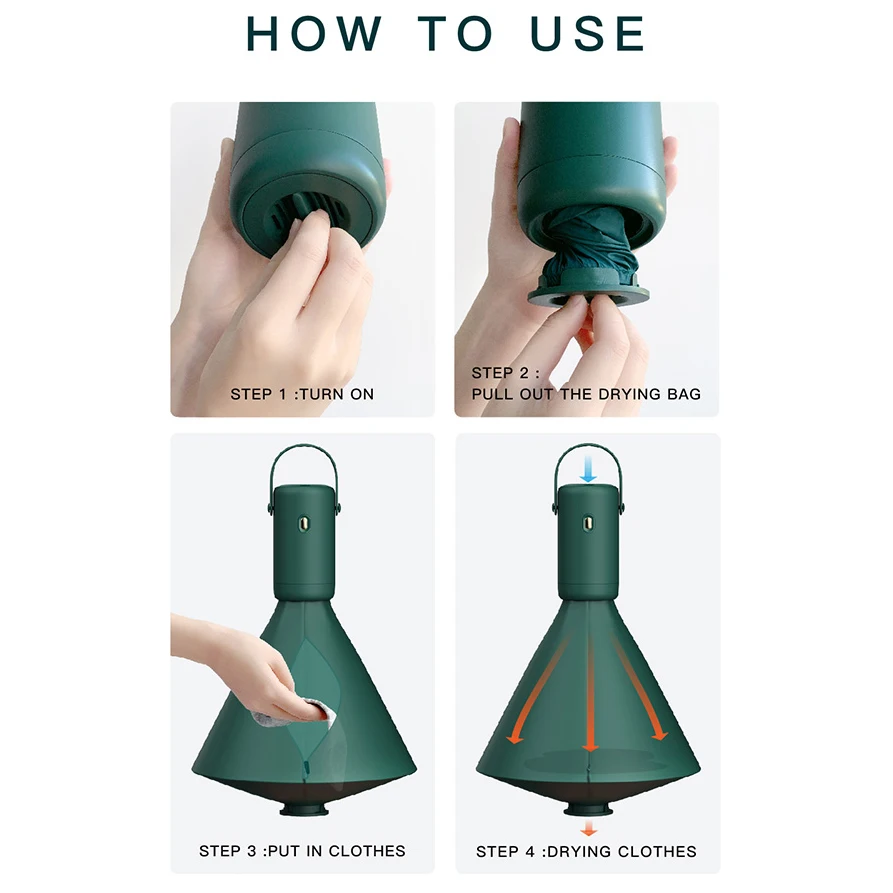 HOW TO USE

STEP 1 :TURN ON

STEP 2 :
PULL OUT THE DRYING BAG

STEP 3 :PUT IN CLOTHES

STEP 4 :DRYING CLOTHES