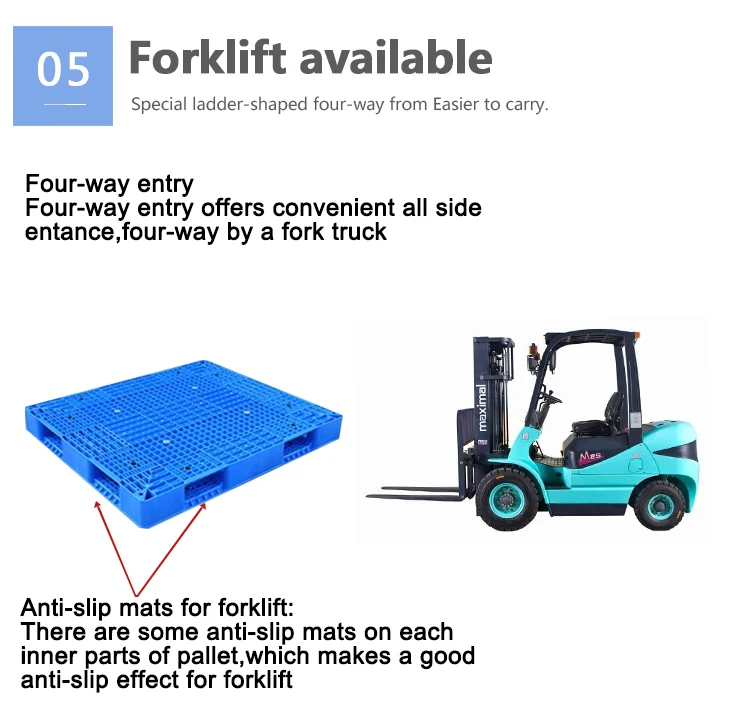 05

Forklift available

Special ladder-shaped four-way from Easier to carry.

Four-way entry
Four-way entry offers convenient all side entance,four-way by a fork truck

maximal

M25

Anti-slip mats for forklift:
There are some anti-slip mats on each inner parts of pallet,which makes a good anti-slip effect for forklift