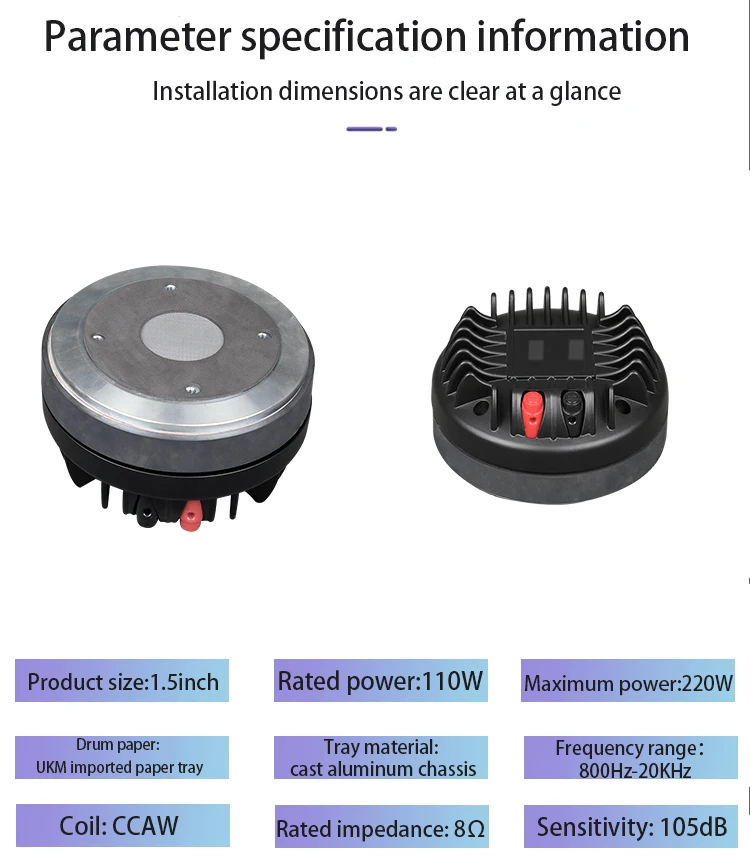 Parameter specification information

Installation dimensions are clear at a glance

Product size:1.5inch

Rated power:110W

Maximum power:220W

Drum paper: UKM imported paper tray

Tray material: cast aluminum chassis

Frequency range: 800Hz-20KHz

Coil: CCAW

Rated impedance: 8Ω

Sensitivity: 105dB