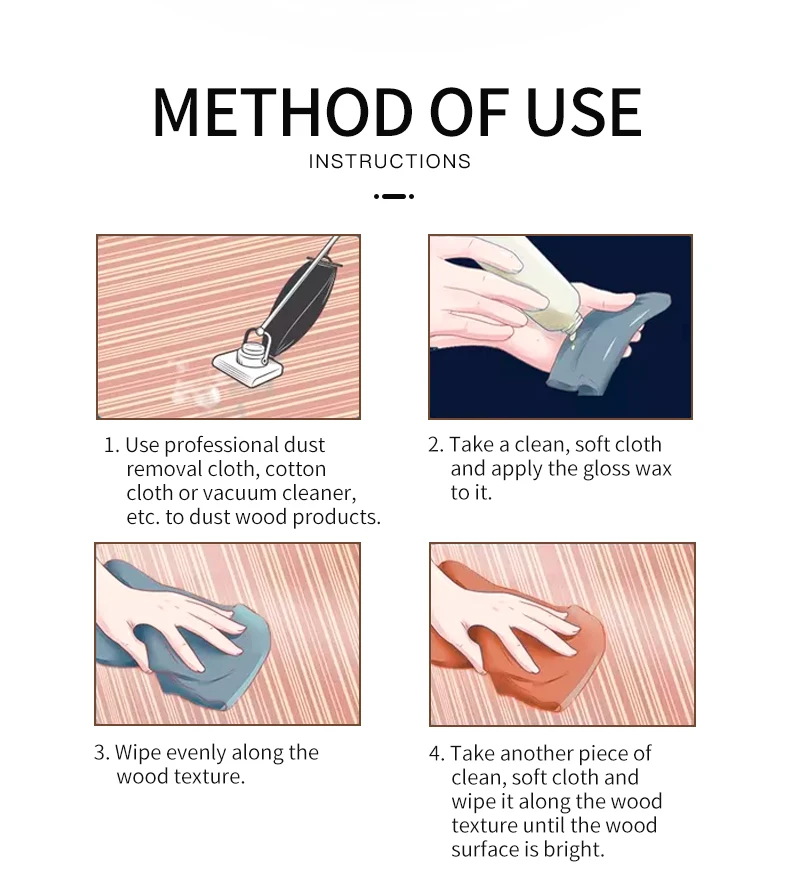 METHOD OF USE

INSTRUCTIONS

1. Use professional dust removal cloth, cotton cloth or vacuum cleaner, etc. to dust wood products.

2. Take a clean, soft cloth and apply the gloss wax to it.

3. Wipe evenly along the wood texture.

4. Take another piece of clean, soft cloth and wipe it along the wood texture until the wood surface is bright.