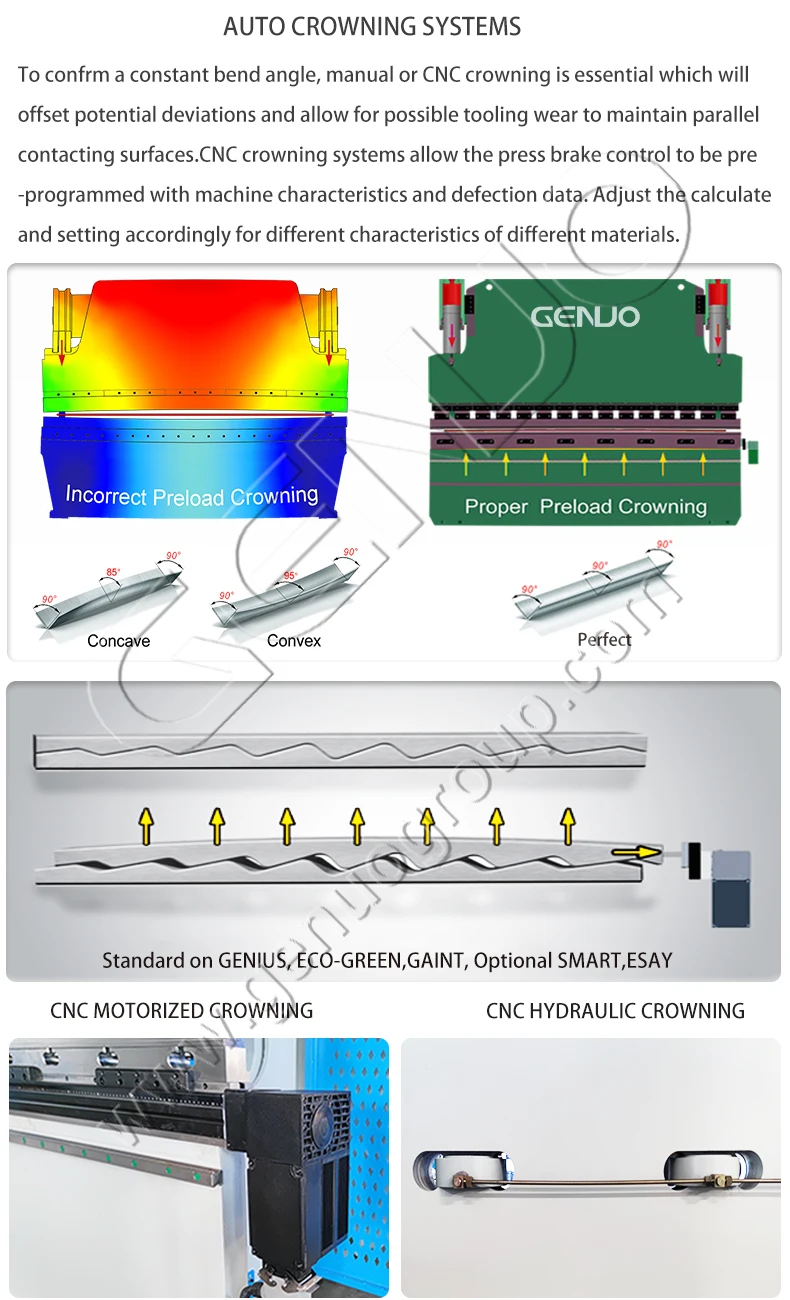 AUTO CROWNING SYSTEMS

To confrm a constant bend angle, manual or CNC crowning is essential which will offset potential deviations and allow for possible tooling wear to maintain parallel contacting surfaces.CNC crowning systems allow the press brake control to be pre -programmed with machine characteristics and defection data. Adjust the calculate and setting accordingly for different characteristics of different materials.

Incorrect Preload Crowning

GENUO

Proper Preload Crowning

90°
85°
90°
Concave

90°
95°
90°
Convex

90°
90°
90°
Perfect

Standard on GENIUS, ECO-GREEN,GAINT, Optional SMART,ESAY

CNC MOTORIZED CROWNING

CNC HYDRAULIC CROWNING

www.genuogroup.com