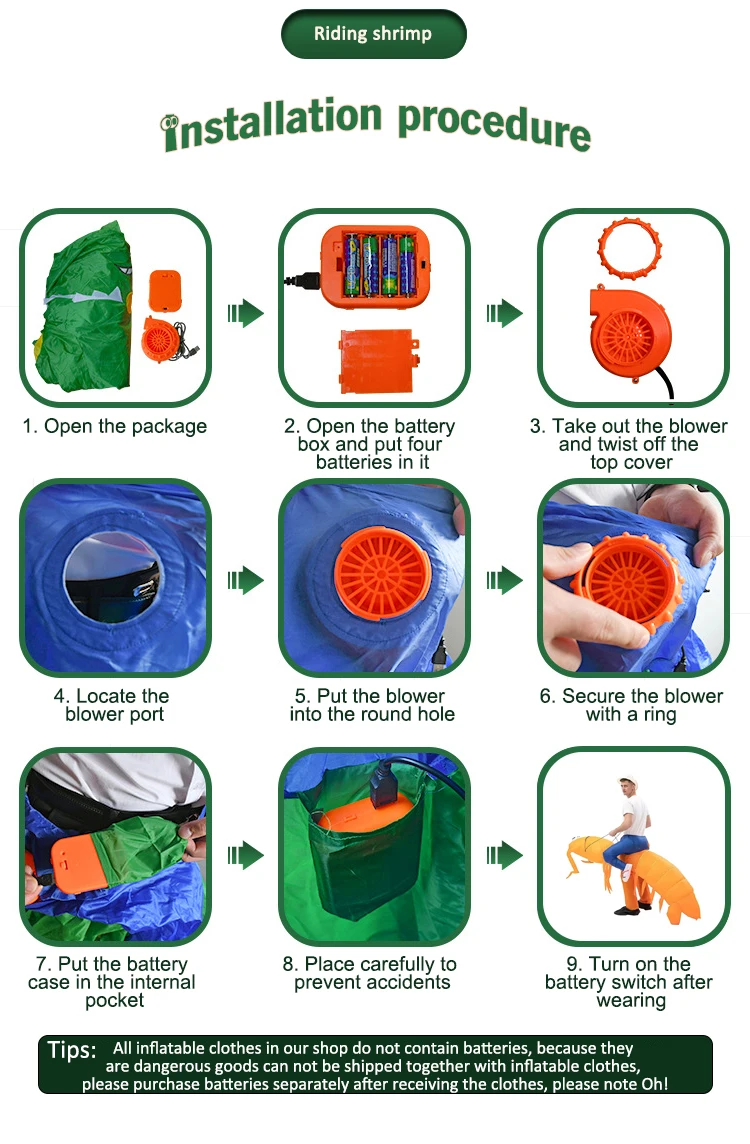 Riding shrimp

installation procedure

1. Open the package

2. Open the battery box and put four batteries in it

3. Take out the blower and twist off the top cover

4. Locate the blower port

5. Put the blower into the round hole

6. Secure the blower with a ring

7. Put the battery case in the internal pocket

8. Place carefully to prevent accidents

9. Turn on the battery switch after wearing

Tips: All inflatable clothes in our shop do not contain batteries, because they are dangerous goods can not be shipped together with inflatable clothes, please purchase batteries separately after receiving the clothes, please note Oh!