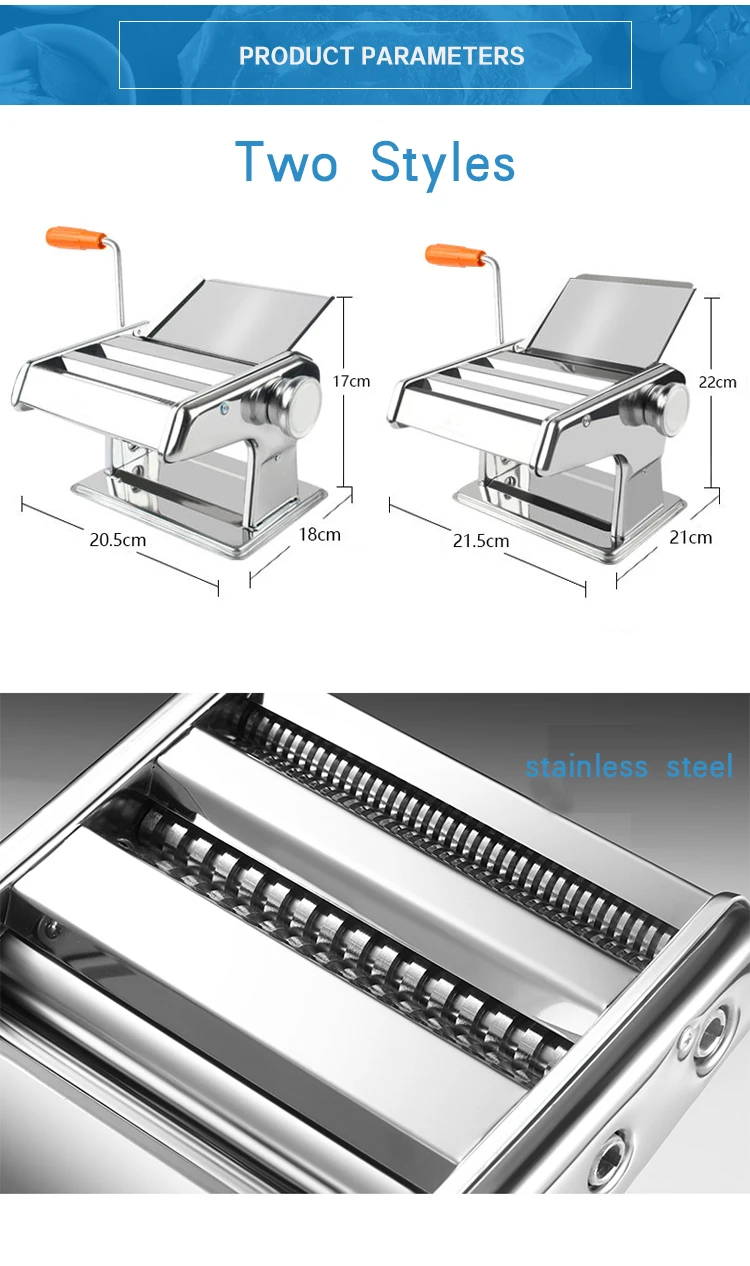 PRODUCT PARAMETERS

Two Styles

17cm

20.5cm

18cm

22cm

21.5cm

21cm

stainless steel