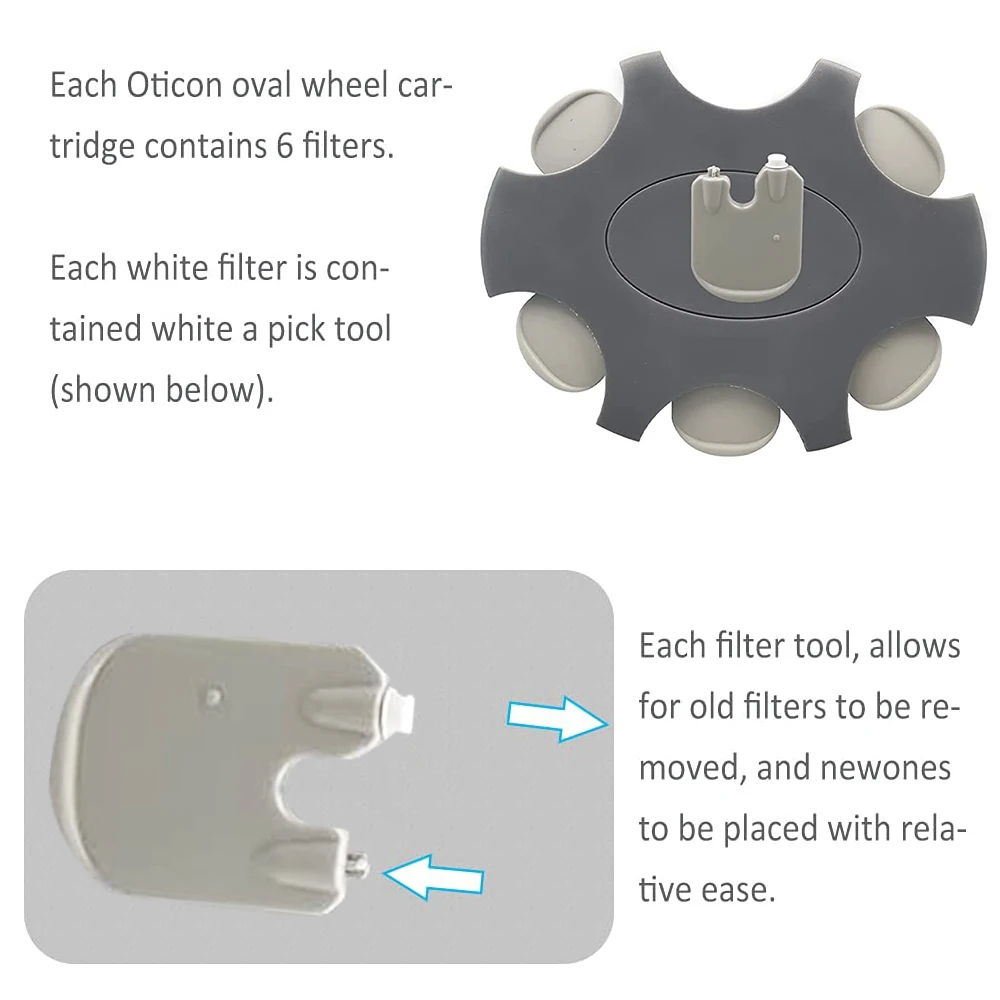 Each Oticon oval wheel cartridge contains 6 filters.

Each white filter is contained white a pick tool (shown below).

Each filter tool, allows for old filters to be removed, and newones to be placed with relative ease.