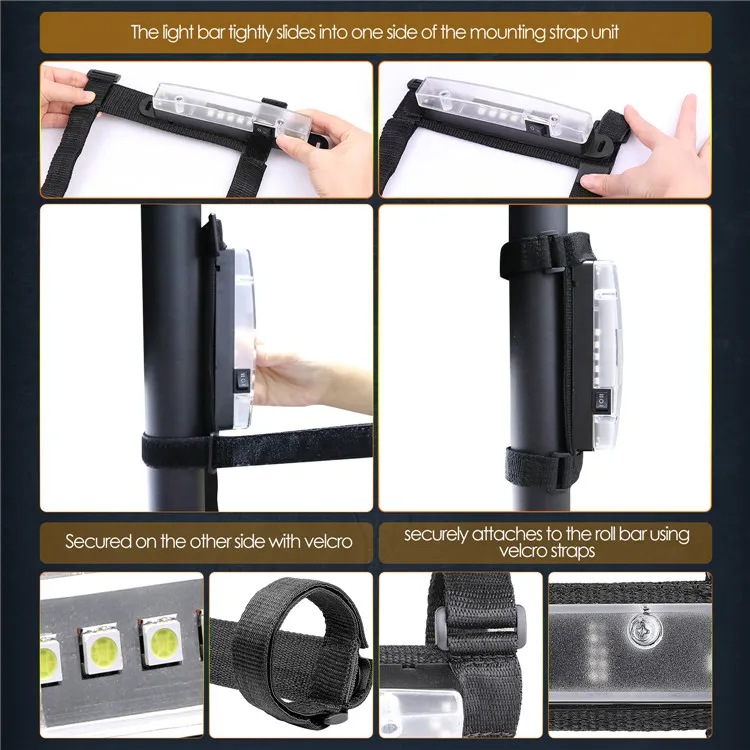 The light bar tightly slides into one side of the mounting strap unit

Secured on the other side with velcro

securely attaches to the roll bar using velcro straps