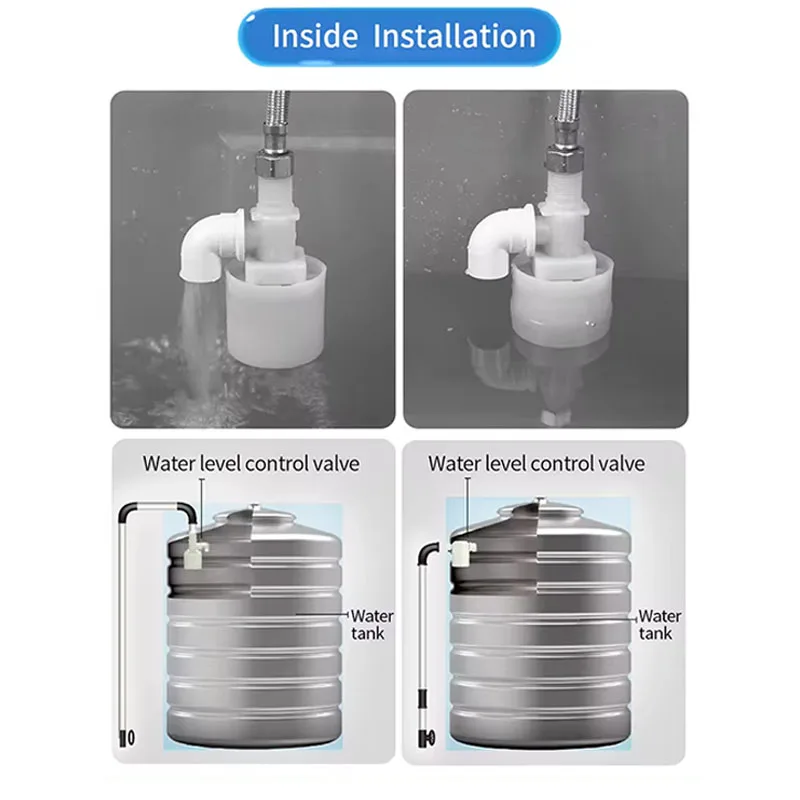 Inside Installation

Water level control valve

Water tank

Water level control valve

Water tank