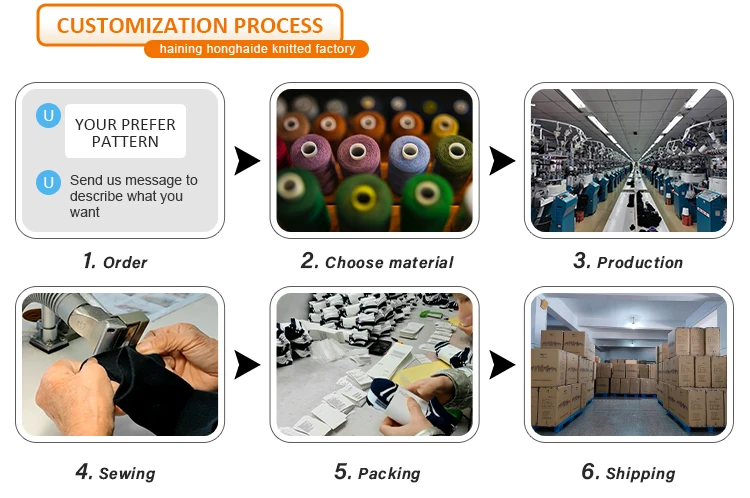 CUSTOMIZATION PROCESS
haining honghaide knitted factory

U
YOUR PREFER PATTERN

U
Send us message to describe what you want

1. Order

2. Choose material

3. Production

4. Sewing

5. Packing

6. Shipping