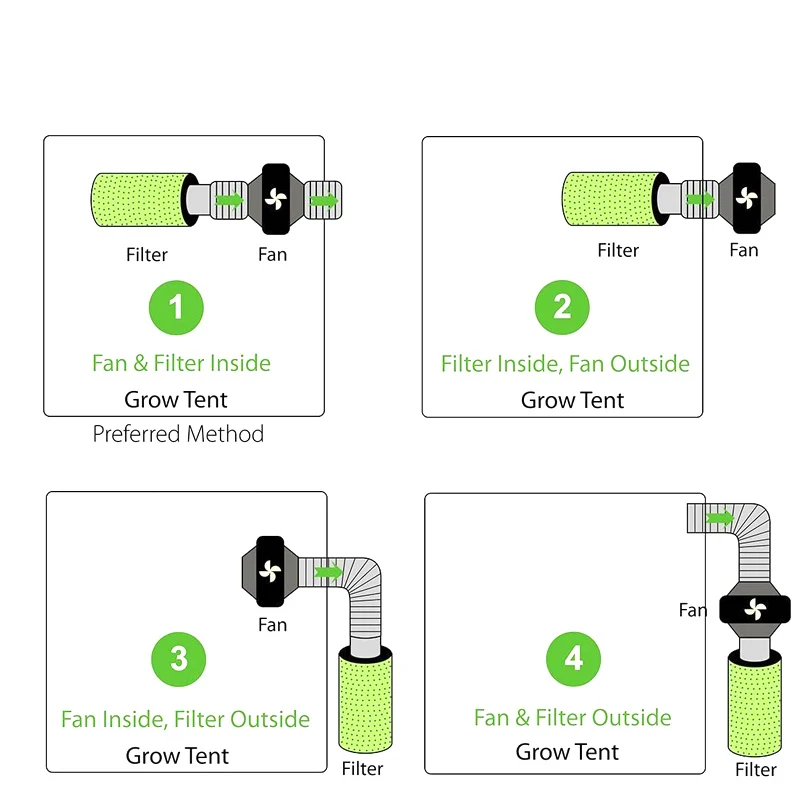 Filter Fan

1

Fan & Filter Inside

Grow Tent

Preferred Method

Filter Fan

2

Filter Inside, Fan Outside

Grow Tent

Fan

3

Fan Inside, Filter Outside

Grow Tent

Filter

Fan

4

Fan & Filter Outside

Grow Tent

Filter