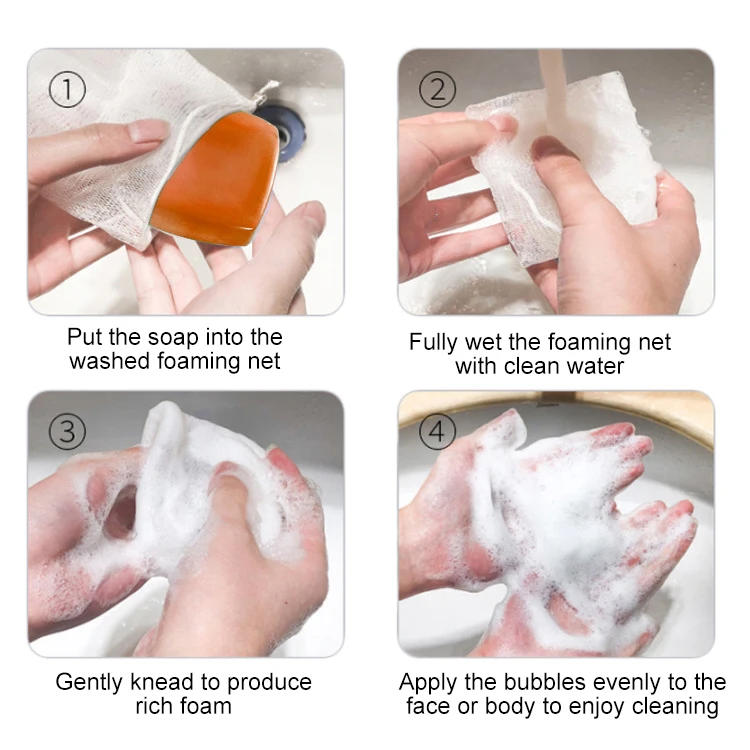 ①

Put the soap into the washed foaming net

②

Fully wet the foaming net with clean water

③

Gently knead to produce rich foam

④

Apply the bubbles evenly to the face or body to enjoy cleaning