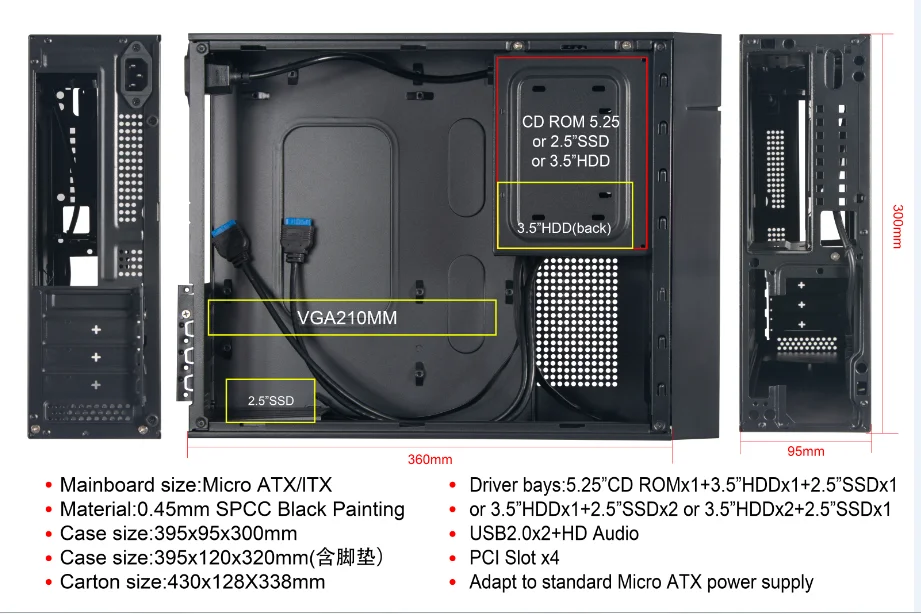 CD ROM 5.25
or 2.5"SSD
or 3.5"HDD

3.5"HDD(back)

VGA210MM

2.5"SSD

300mm

360mm

95mm

• Mainboard size:Micro ATX/ITX
• Material:0.45mm SPCC Black Painting
• Case size:395x95x300mm
• Case size:395x120x320mm(含脚垫)
• Carton size:430x128X338mm

• Driver bays:5.25"CD ROMx1+3.5"HDDx1+2.5"SSDx1
• or 3.5"HDDx1+2.5"SSDx2 or 3.5"HDDx2+2.5"SSDx1
• USB2.0x2+HD Audio
• PCI Slot x4
• Adapt to standard Micro ATX power supply