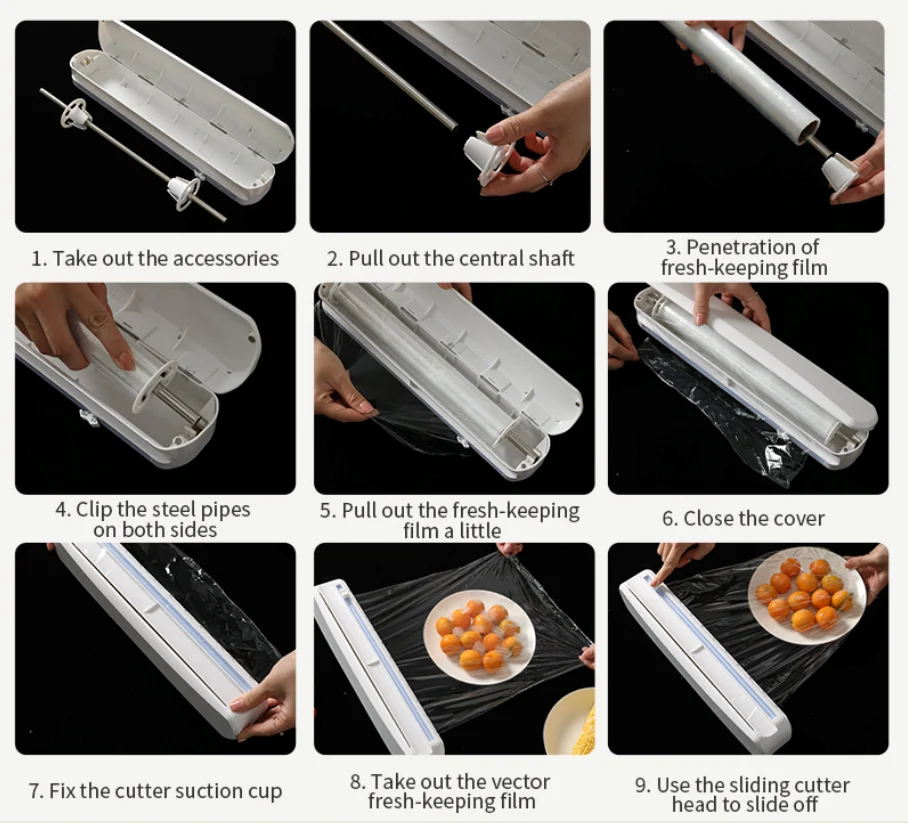 1. Take out the accessories

2. Pull out the central shaft

3. Penetration of fresh-keeping film

4. Clip the steel pipes on both sides

5. Pull out the fresh-keeping film a little

6. Close the cover

7. Fix the cutter suction cup

8. Take out the vector fresh-keeping film

9. Use the sliding cutter head to slide off