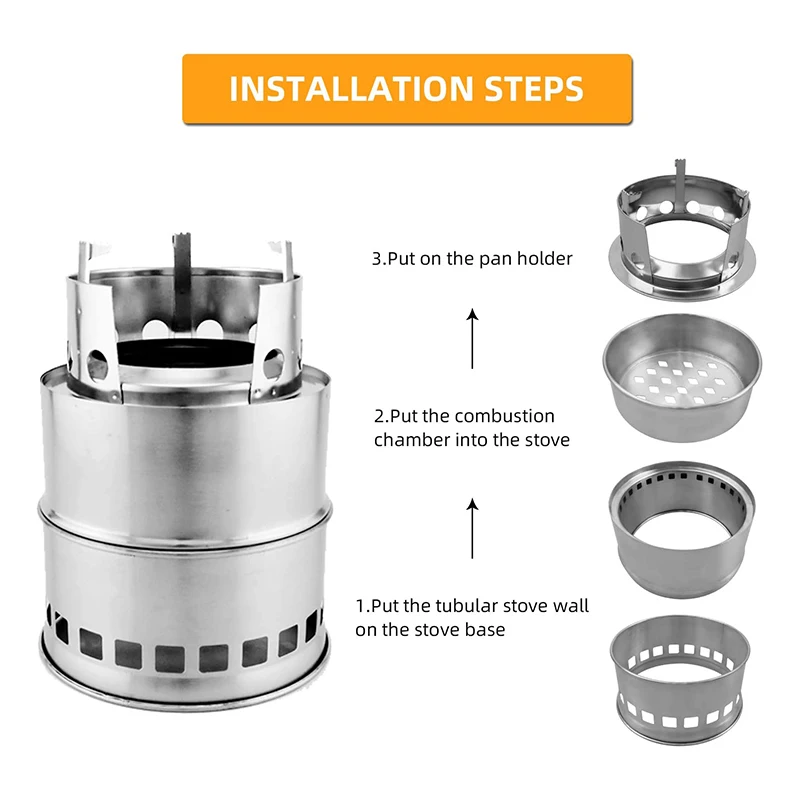 INSTALLATION STEPS

3.Put on the pan holder

2.Put the combustion chamber into the stove

1.Put the tubular stove wall on the stove base