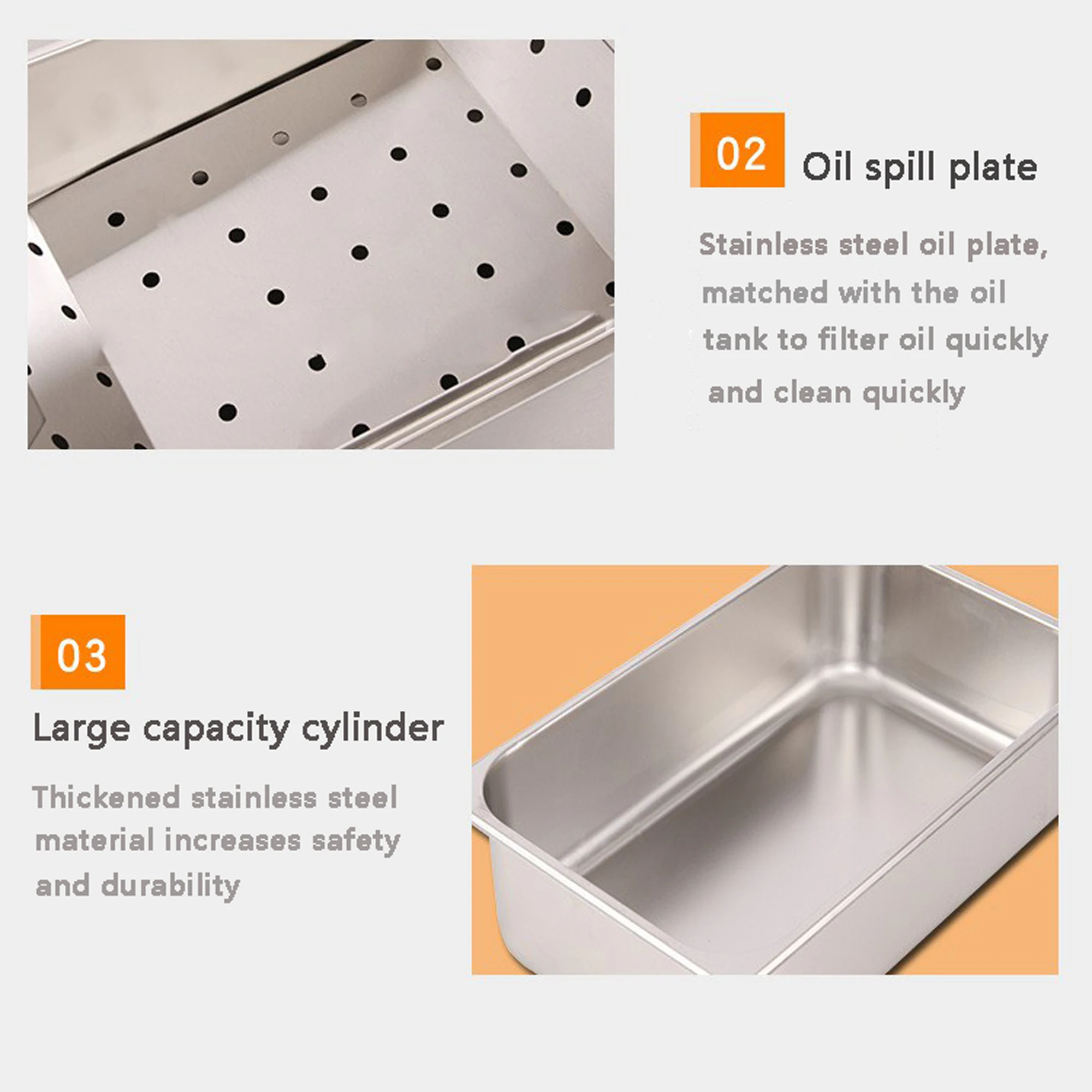 02 Oil spill plate

Stainless steel oil plate, matched with the oil tank to filter oil quickly and clean quickly

03

Large capacity cylinder

Thickened stainless steel material increases safety and durability