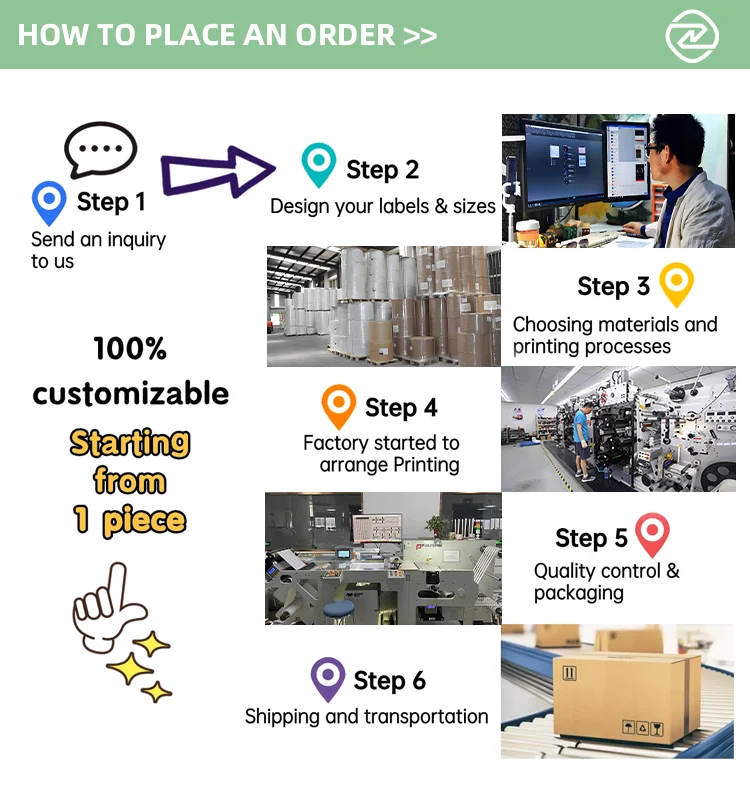 HOW TO PLACE AN ORDER >>

Step 1
Send an inquiry to us

Step 2
Design your labels & sizes

Step 3
Choosing materials and printing processes

100%
customizable

Starting from 1 piece

Step 4
Factory started to arrange Printing

Step 5
Quality control & packaging

Step 6
Shipping and transportation