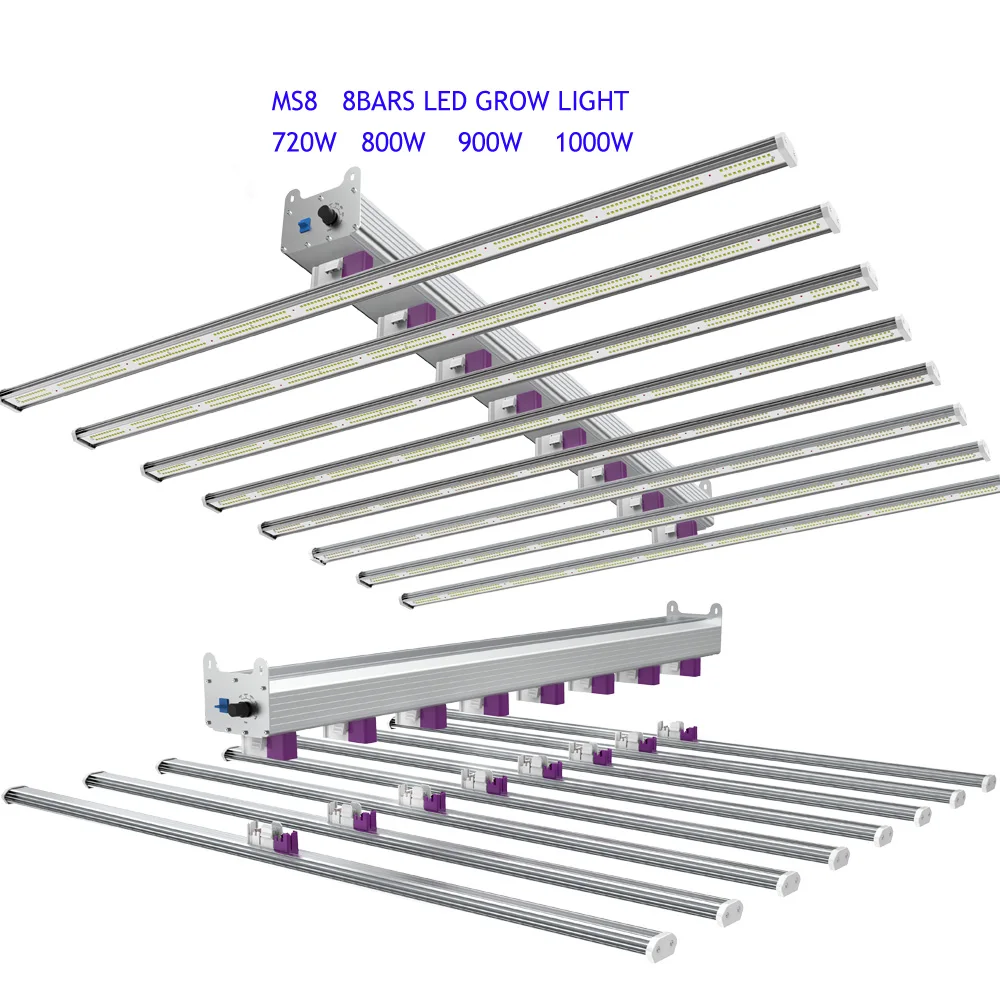 MS8 8BARS LED GROW LIGHT
720W 800W 900W 1000W