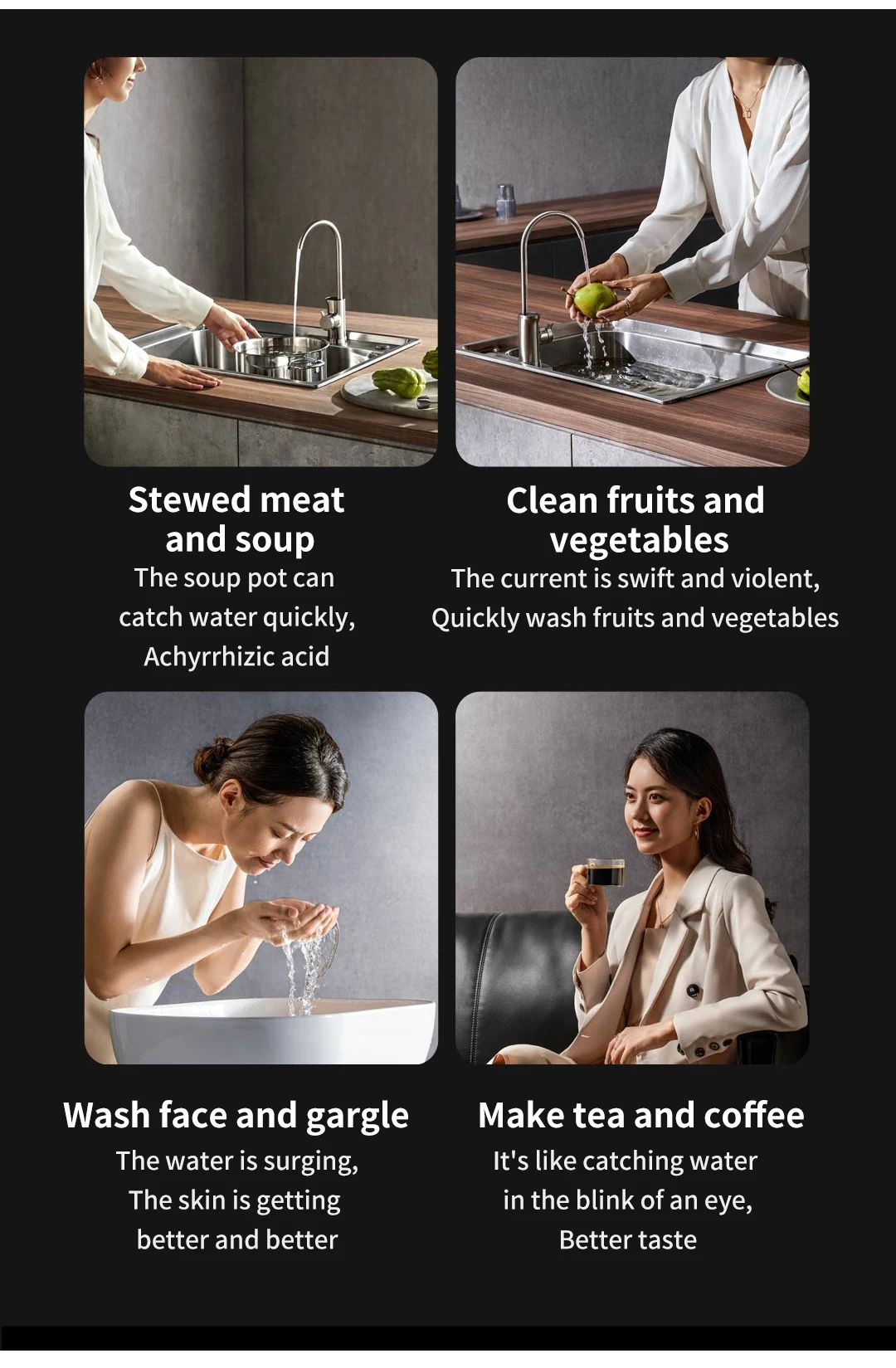 Stewed meat and soup

The soup pot can catch water quickly, Achyrrhizic acid

Clean fruits and vegetables

The current is swift and violent, Quickly wash fruits and vegetables

Wash face and gargle

The water is surging, The skin is getting better and better

Make tea and coffee

It's like catching water in the blink of an eye, Better taste