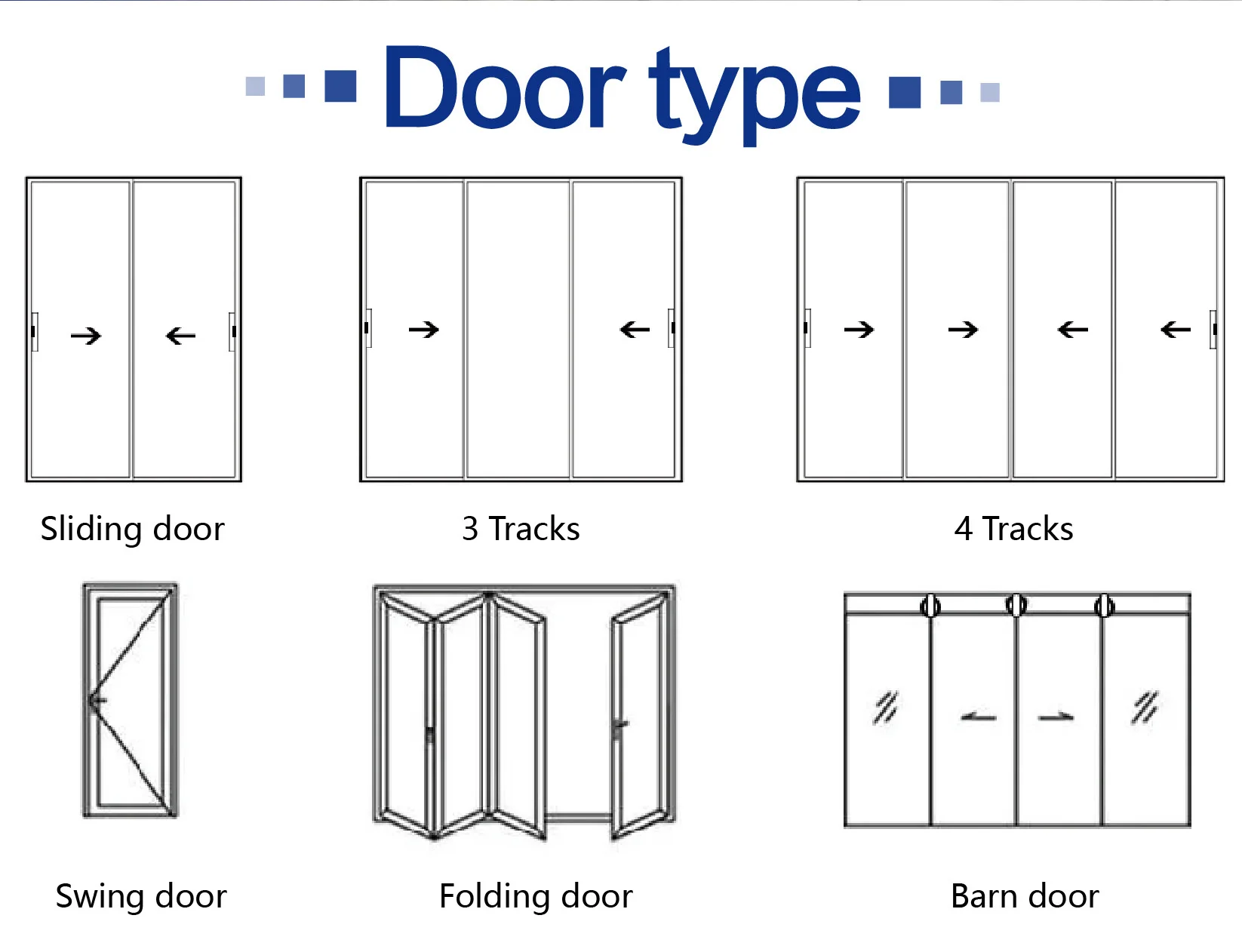 Door type

Sliding door

3 Tracks

4 Tracks

Swing door

Folding door

Barn door