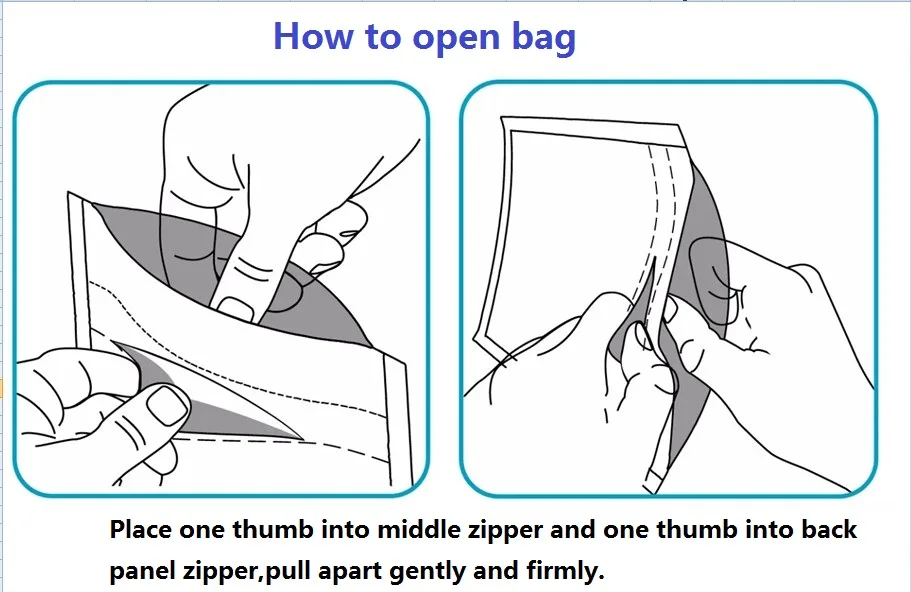 How to open bag

Place one thumb into middle zipper and one thumb into back panel zipper,pull apart gently and firmly.