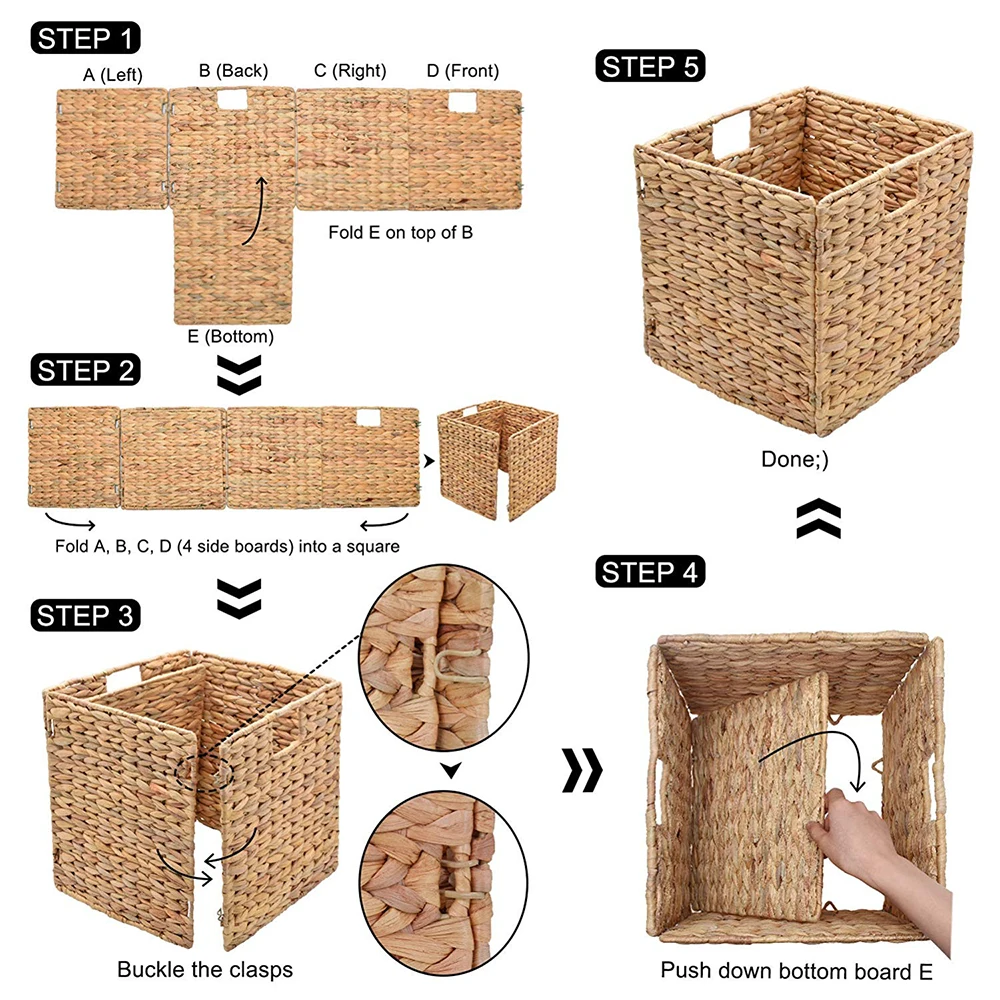 STEP 1

A (Left) B (Back) C (Right) D (Front)

Fold E on top of B

E (Bottom)

STEP 2

Fold A, B, C, D (4 side boards) into a square

STEP 3

Buckle the clasps

STEP 4

Push down bottom board E

STEP 5

Done;)