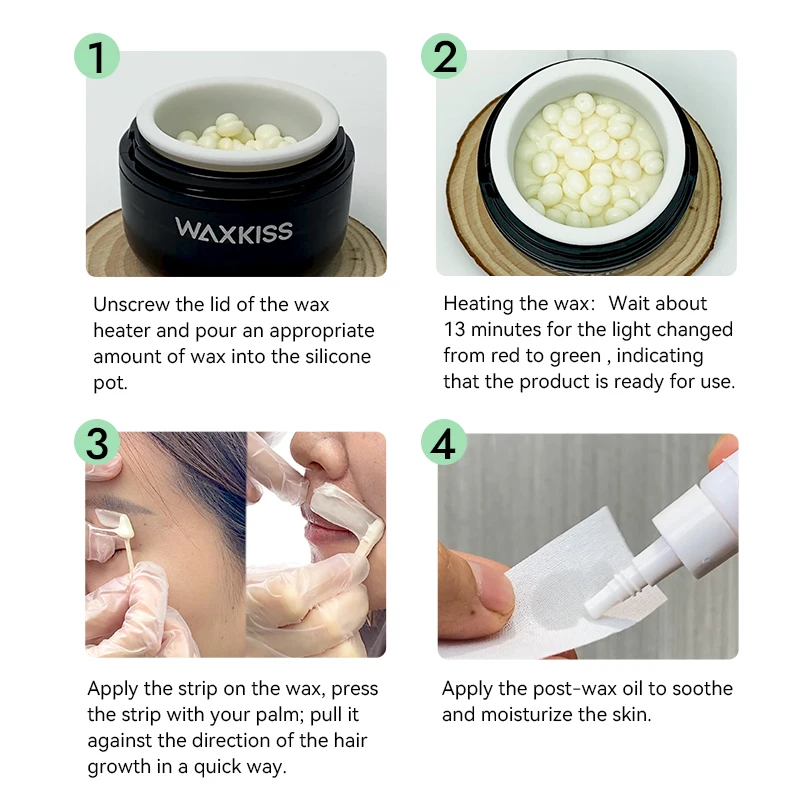 1

WAXKISS

Unscrew the lid of the wax heater and pour an appropriate amount of wax into the silicone pot.

2

Heating the wax: Wait about 13 minutes for the light changed from red to green , indicating that the product is ready for use.

3

Apply the strip on the wax, press the strip with your palm; pull it against the direction of the hair growth in a quick way.

4

Apply the post-wax oil to soothe and moisturize the skin.