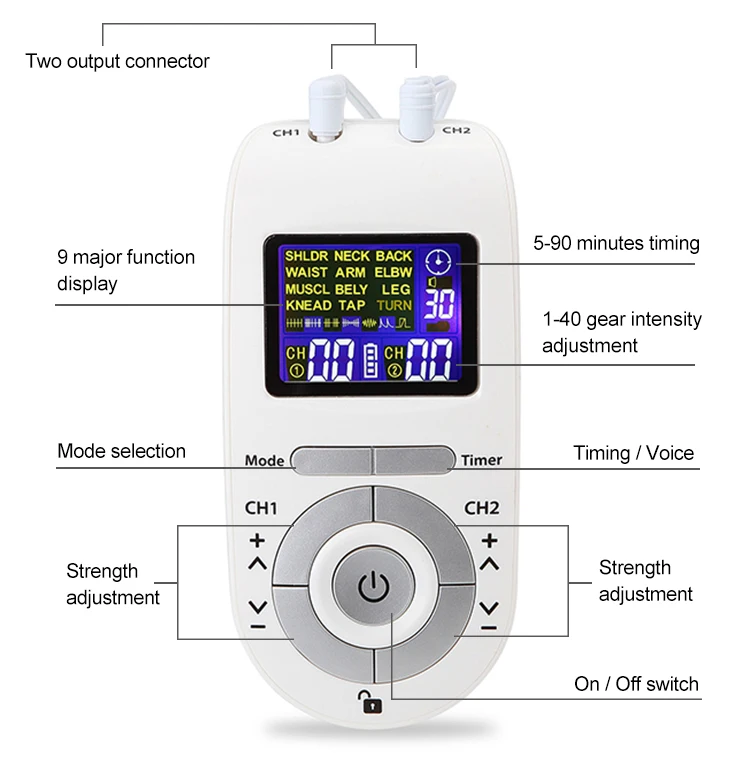 Two output connector

CH1

CH2

9 major function display

SHLDR NECK BACK
WAIST ARM ELBW
MUSCL BELY LEG
KNEAD TAP TURN

30

CH ① 00

CH ② 00

5-90 minutes timing

1-40 gear intensity adjustment

Mode selection

Mode

Timer

Timing / Voice

CH1

CH2

+

−

+

−

Strength adjustment

Strength adjustment

On / Off switch