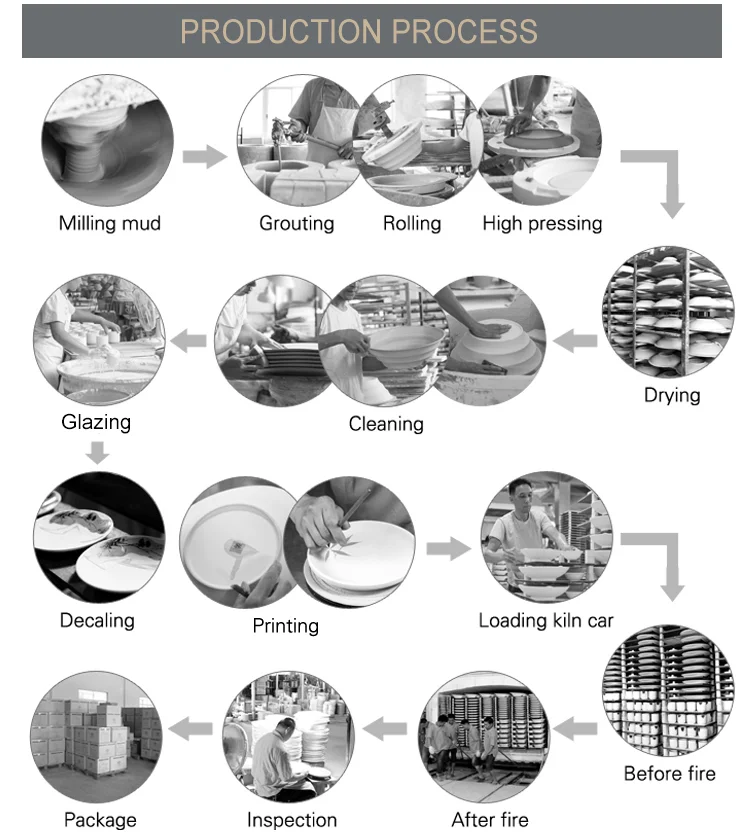 PRODUCTION PROCESS

Milling mud

Grouting

Rolling

High pressing

Drying

Cleaning

Glazing

Decaling

Printing

Loading kiln car

Before fire

After fire

Inspection

Package